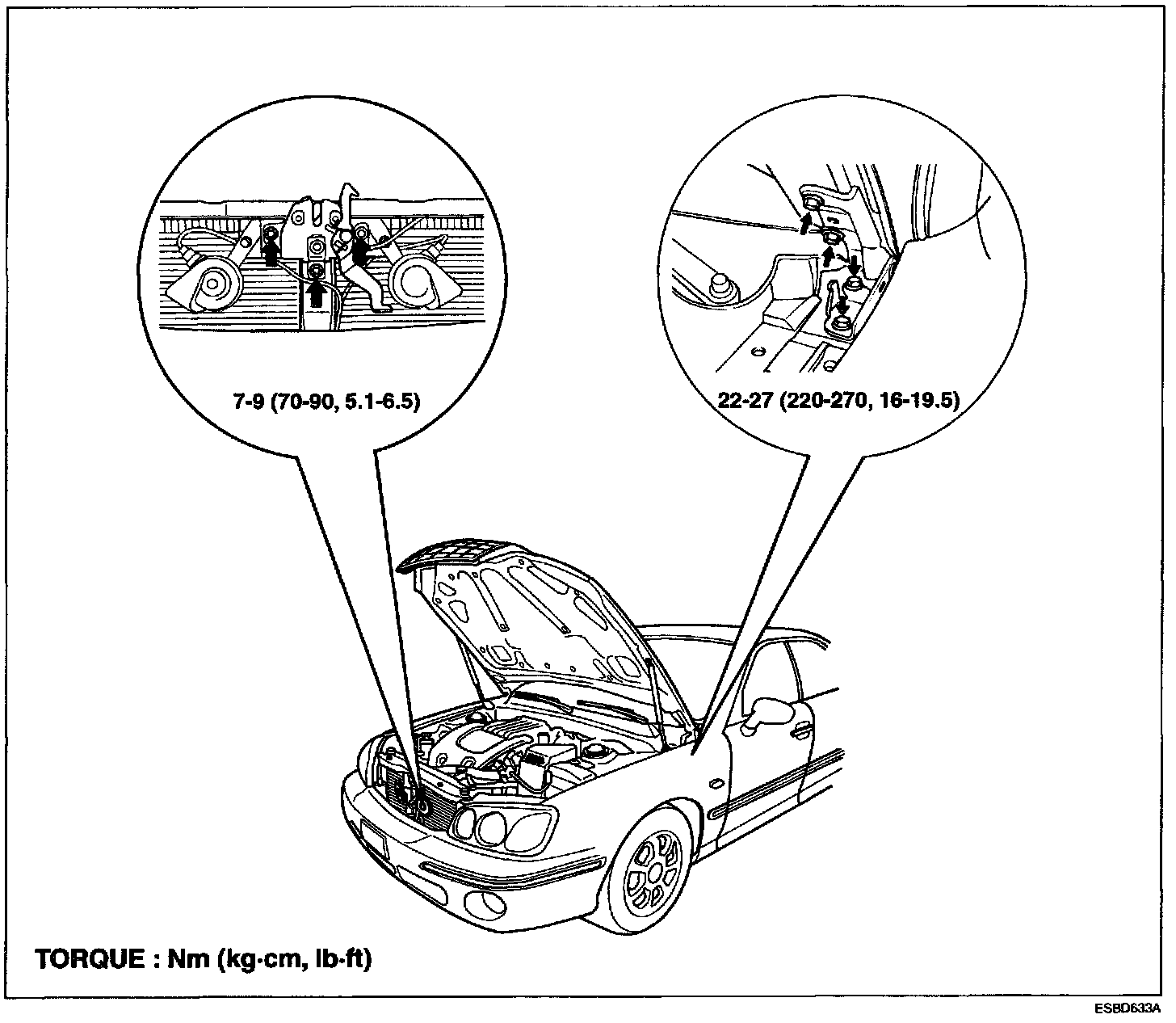 7-9 (70-90, 5.1-6.5)

22-27 (220-270, 16-19.5)

TORQUE : Nm (kg·cm, lb·ft)

ESBD633A