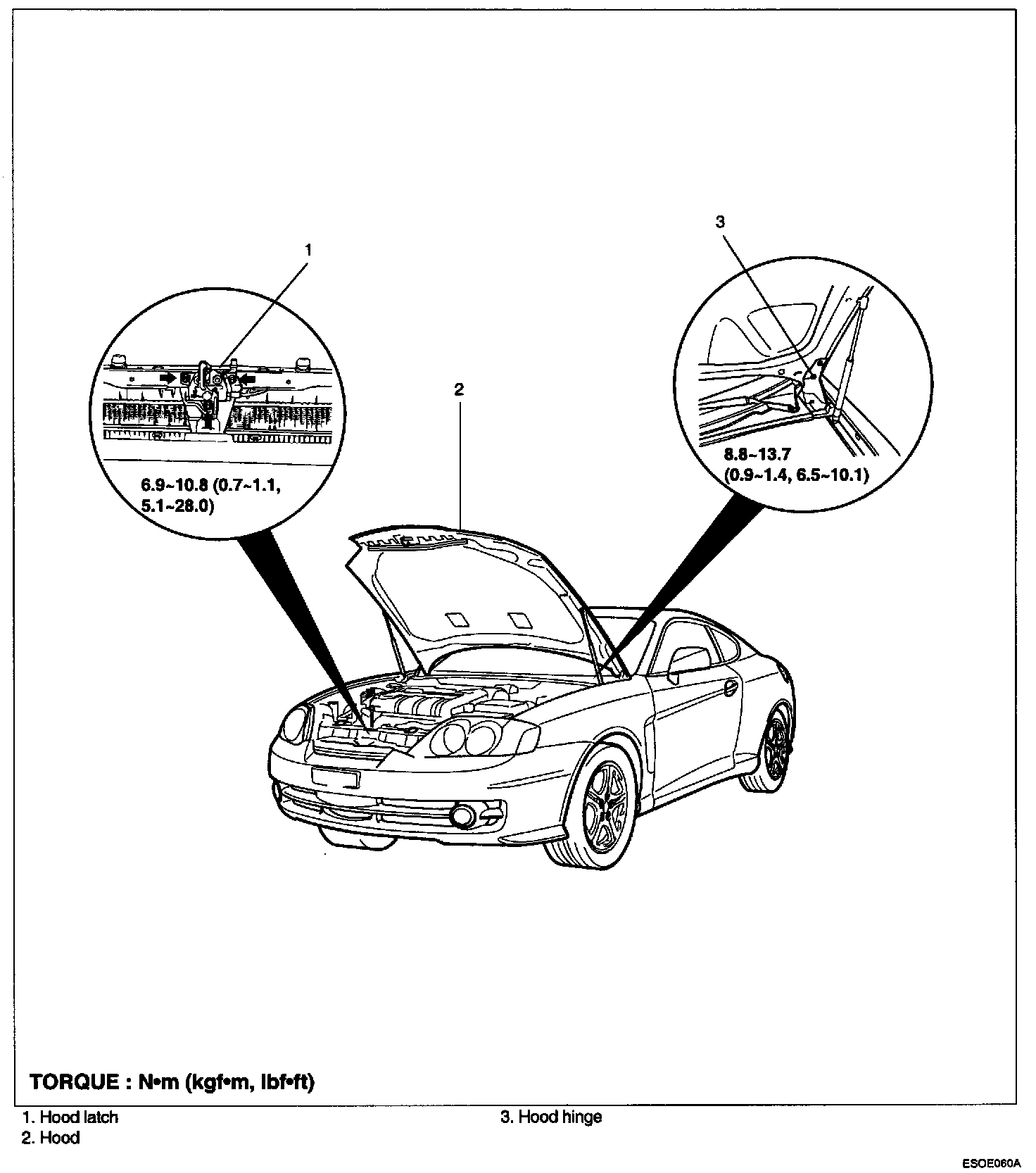 1

6.9~10.8 (0.7~1.1, 5.1~28.0)

2

3

8.8~13.7 (0.9~1.4, 6.5~10.1)

TORQUE : N•m (kgf•m, lbf•ft)

1. Hood latch
2. Hood

3. Hood hinge

ESOE060A