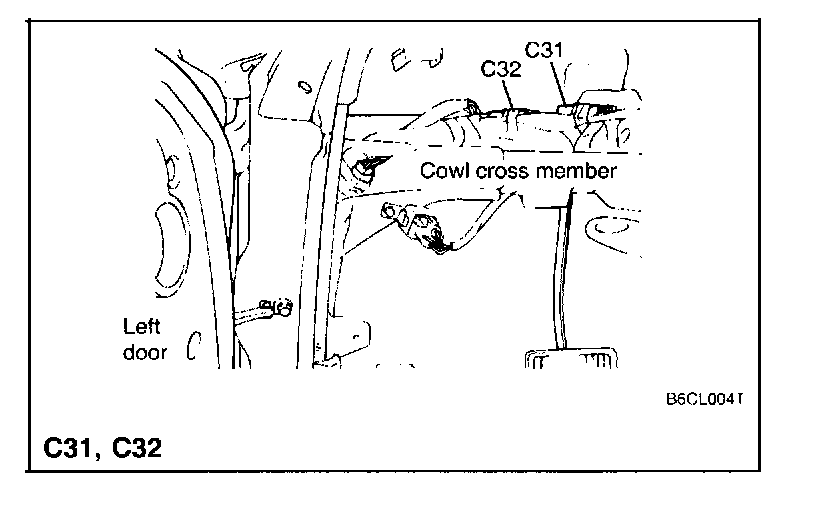 C31
C32
Cowl cross member
Left door
B6CL004T
C31, C32