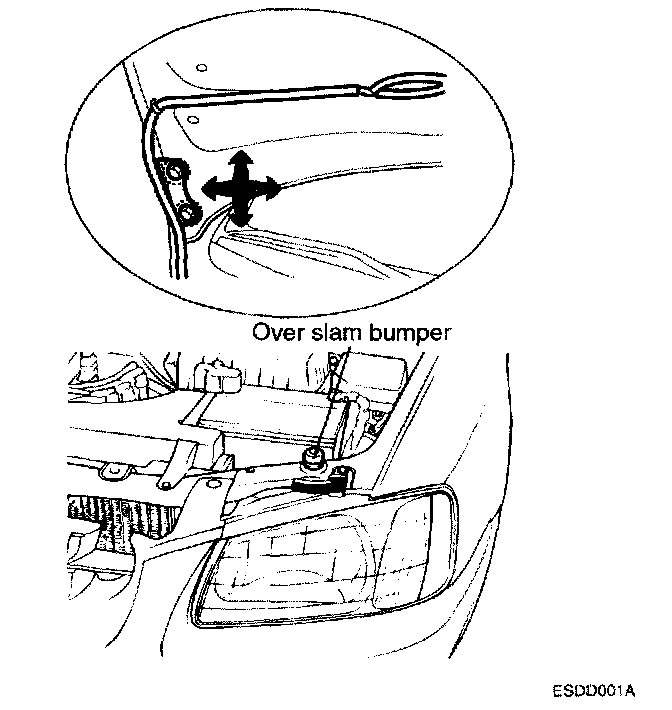 Over slam bumper

ESDD001A