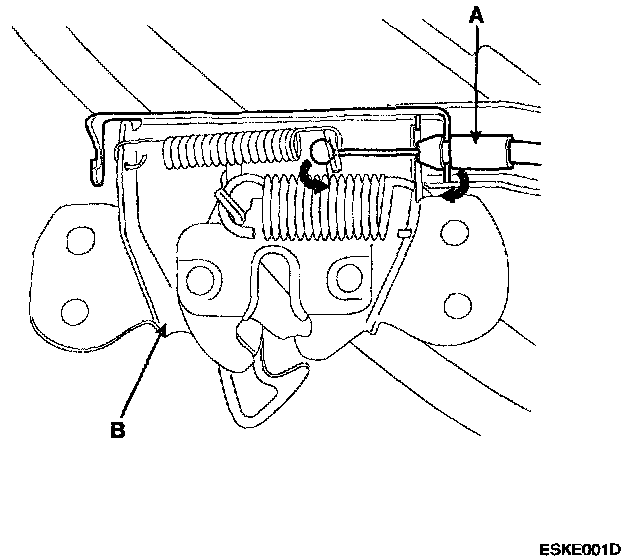 A

B

ESKE001D