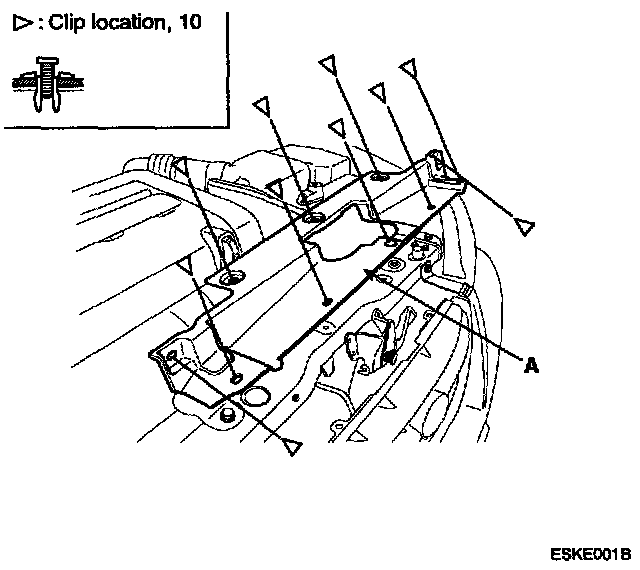 ▷ : Clip location, 10

A

ESKE001B