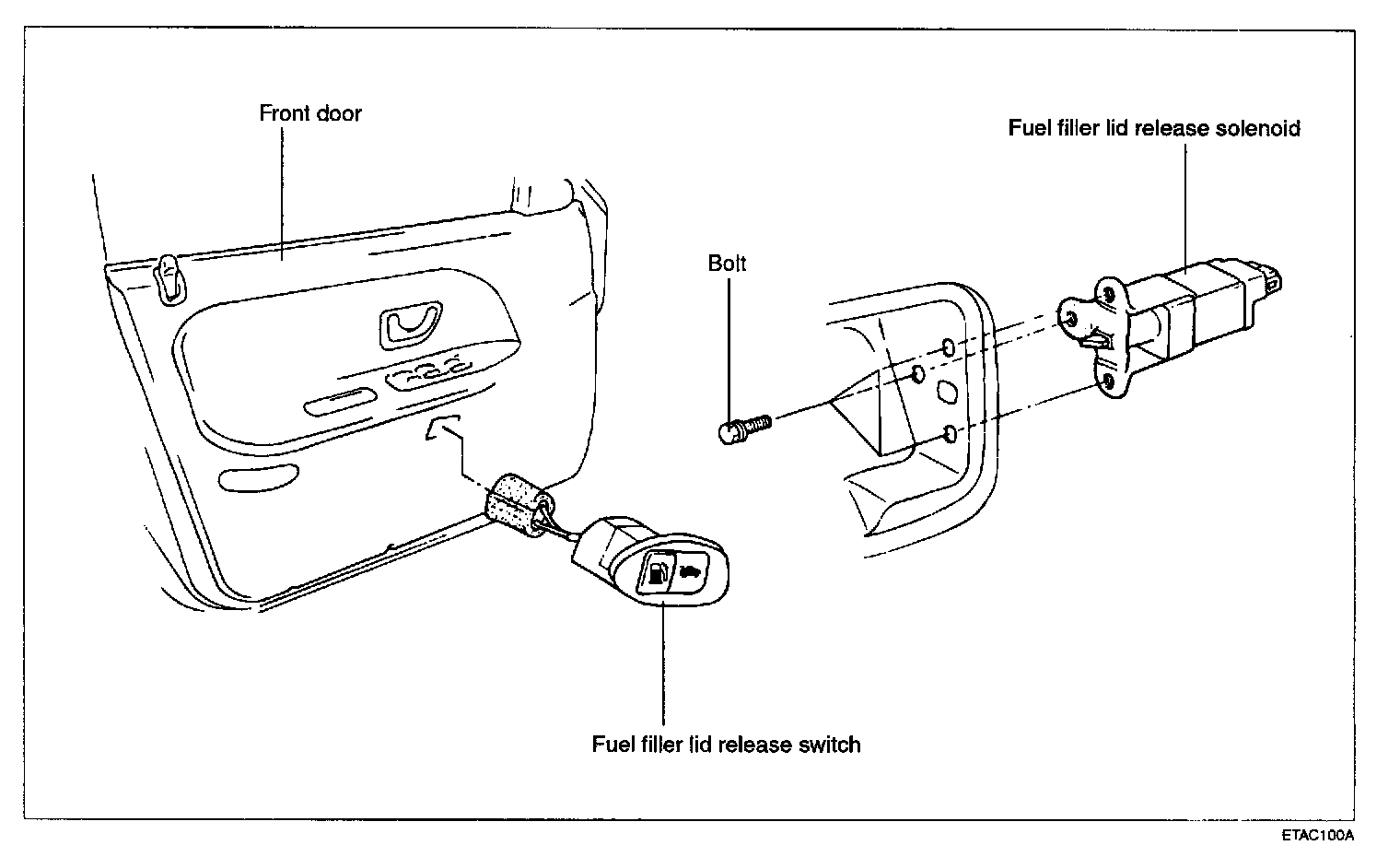 Front door

Fuel filler lid release solenoid

Bolt

Fuel filler lid release switch

ETAC100A