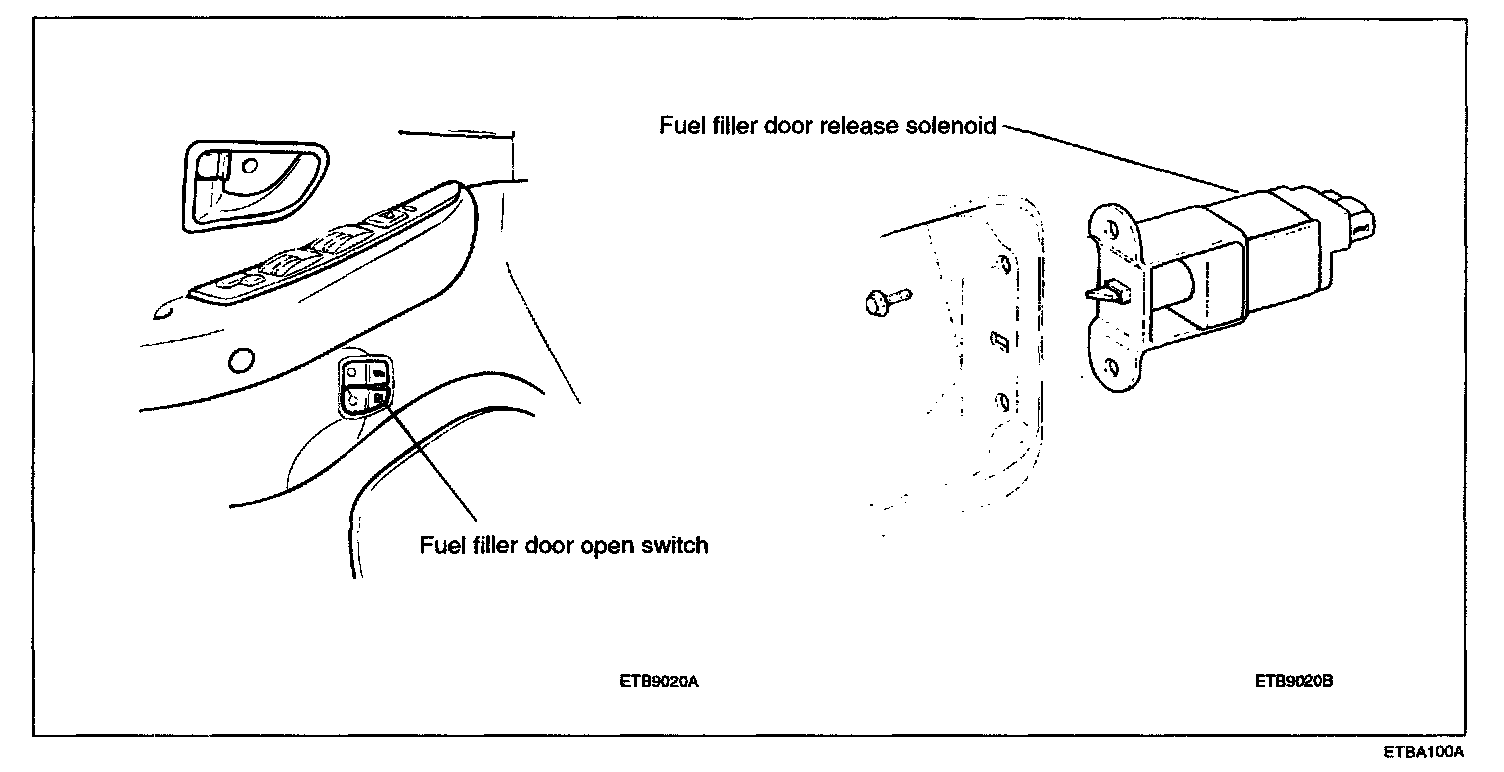 Fuel filler door release solenoid

Fuel filler door open switch

ETB9020A

ETB9020B

ETBA100A