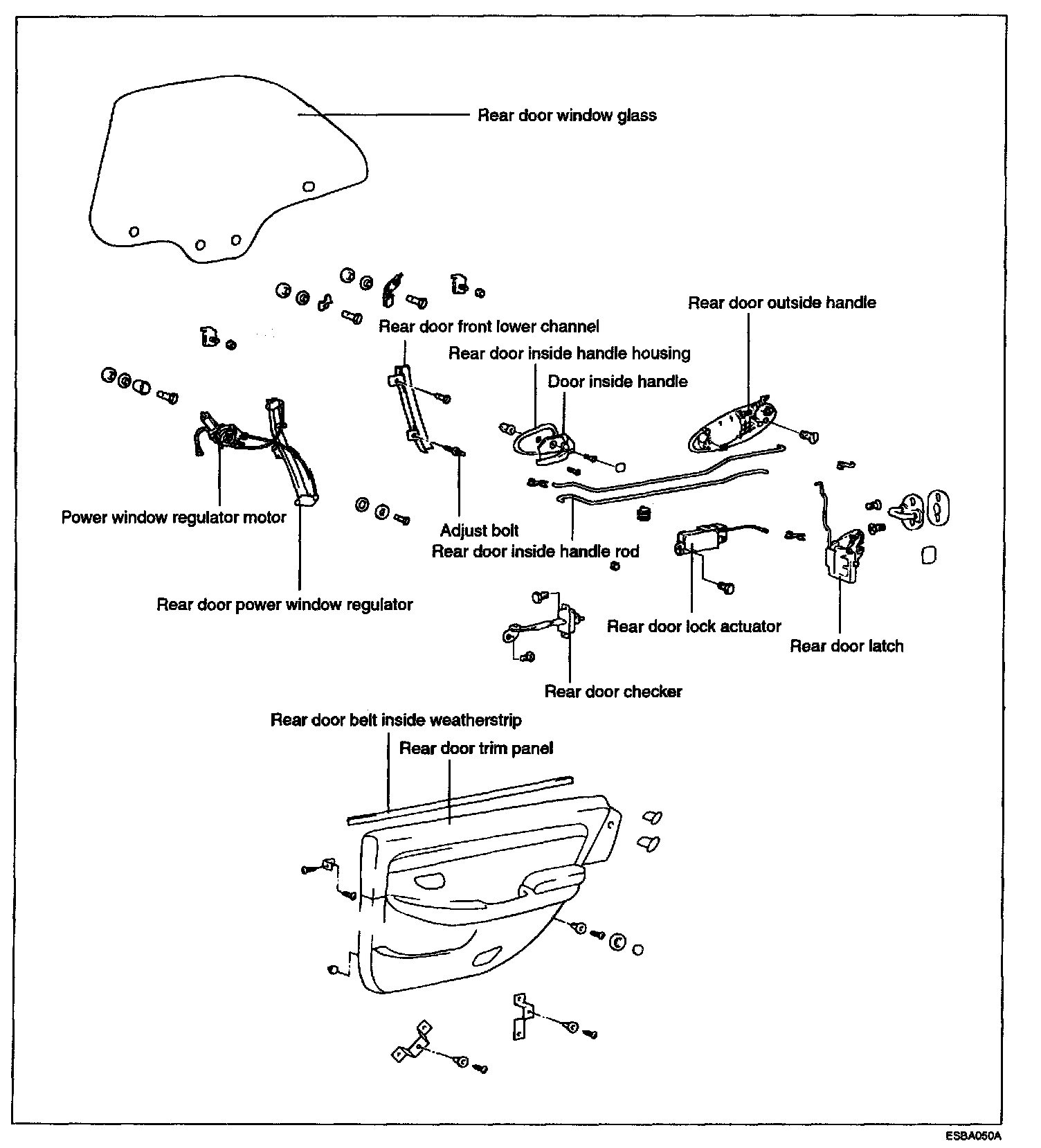 Rear door window glass

Rear door outside handle

Rear door front lower channel

Rear door inside handle housing

Door inside handle

Power window regulator motor

Adjust bolt

Rear door inside handle rod

Rear door power window regulator

Rear door lock actuator

Rear door latch

Rear door checker

Rear door belt inside weatherstrip

Rear door trim panel

ESBA050A