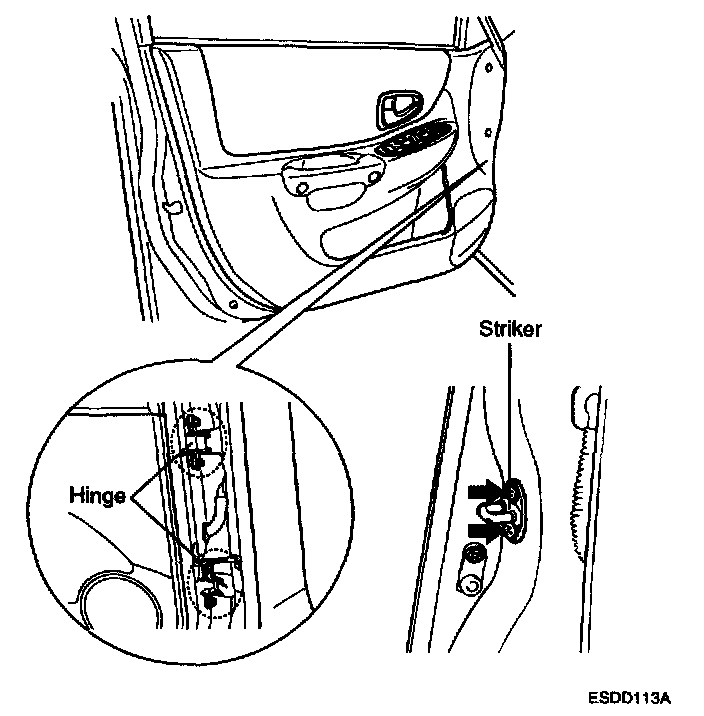 Striker

Hinge

ESDD113A