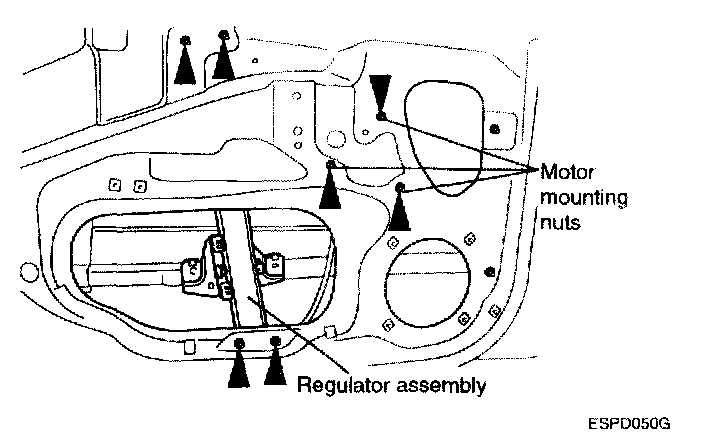 Motor mounting nuts

Regulator assembly

ESPD050G