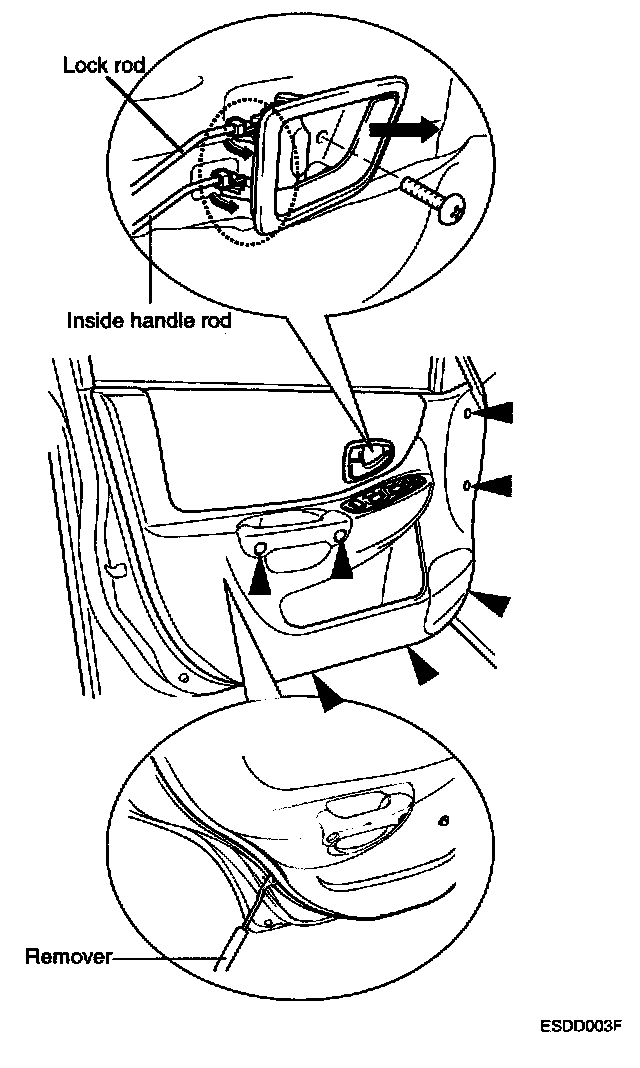 Lock rod

Inside handle rod

Remover

ESDD003F