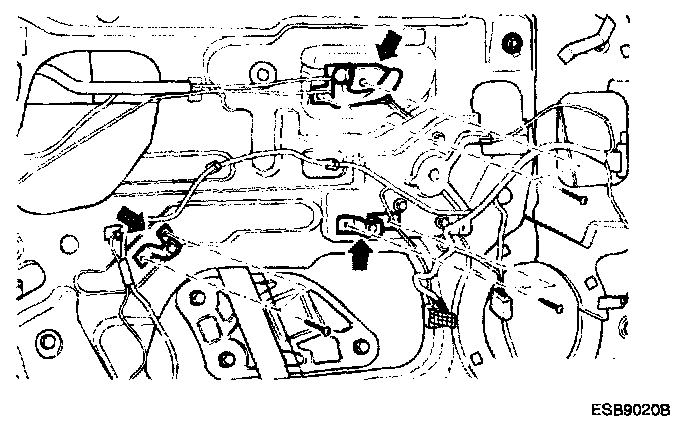 ESB9020B