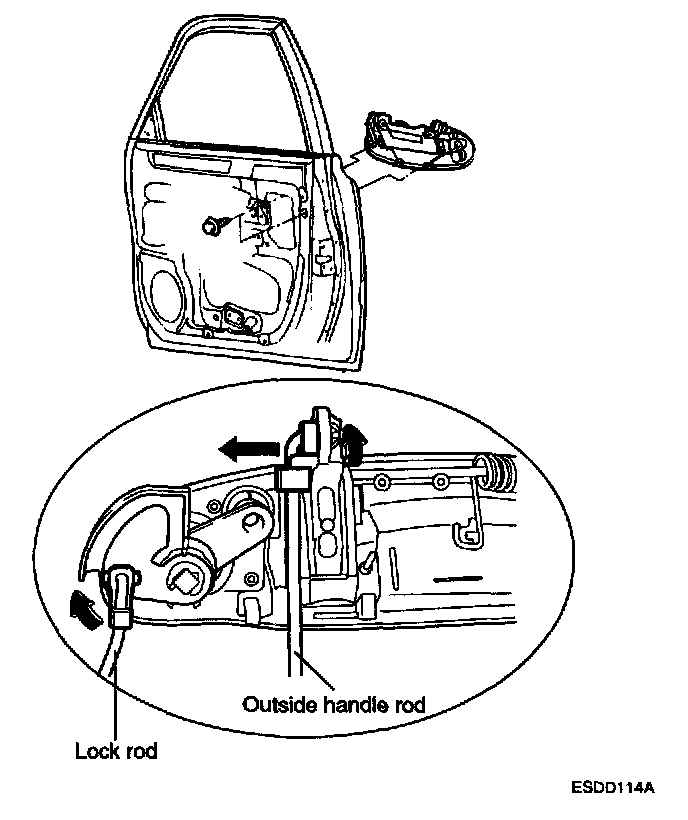 Outside handle rod

Lock rod

ESDD114A