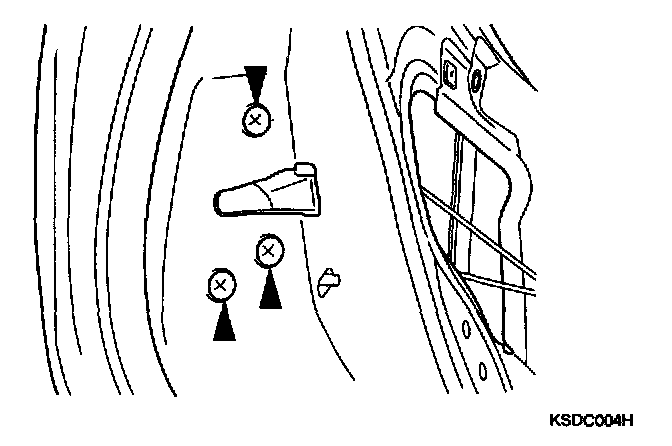 KSDC004H