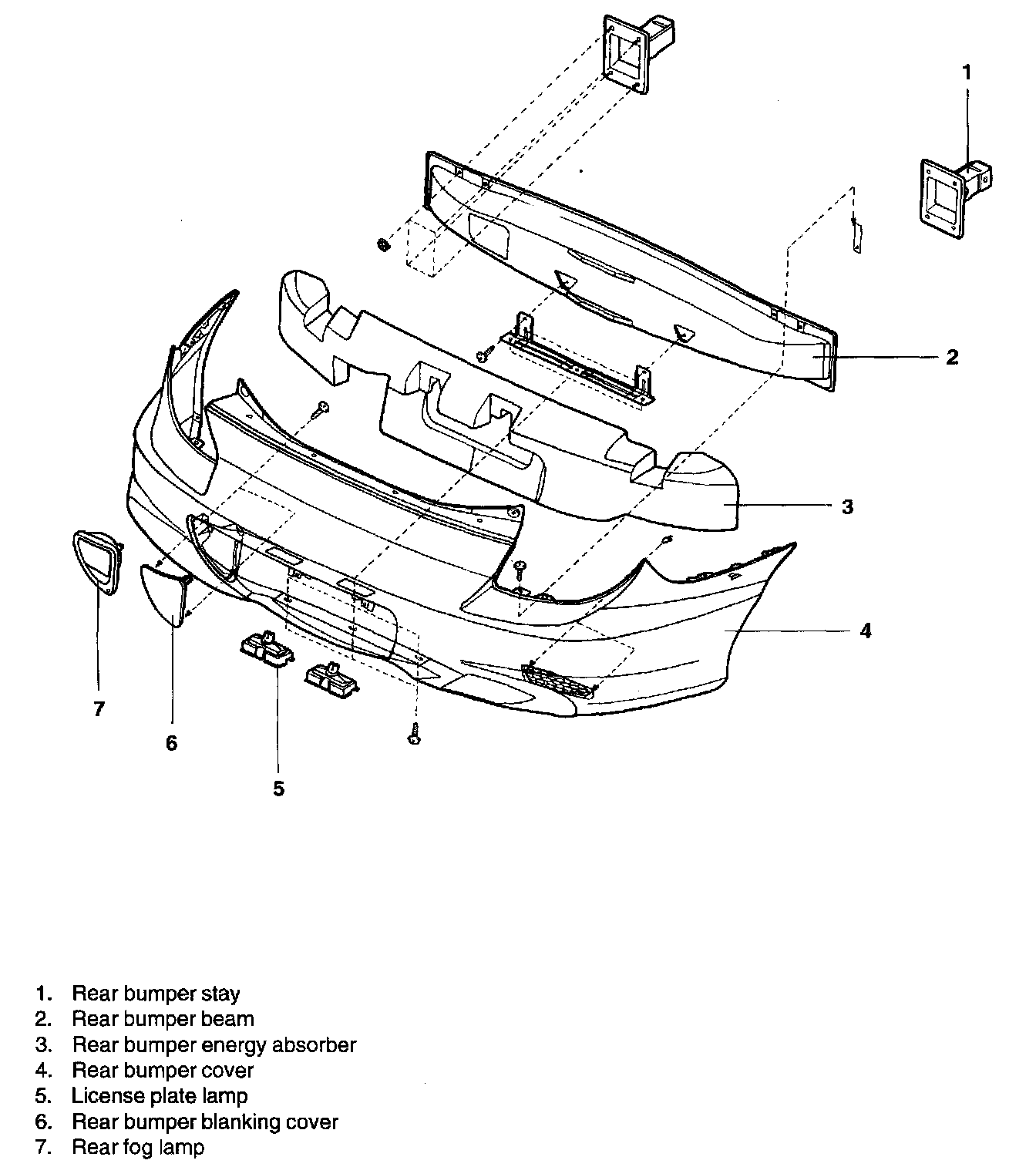 1

2

3

4

7

6

5

1. Rear bumper stay
2. Rear bumper beam
3. Rear bumper energy absorber
4. Rear bumper cover
5. License plate lamp
6. Rear bumper blanking cover
7. Rear fog lamp