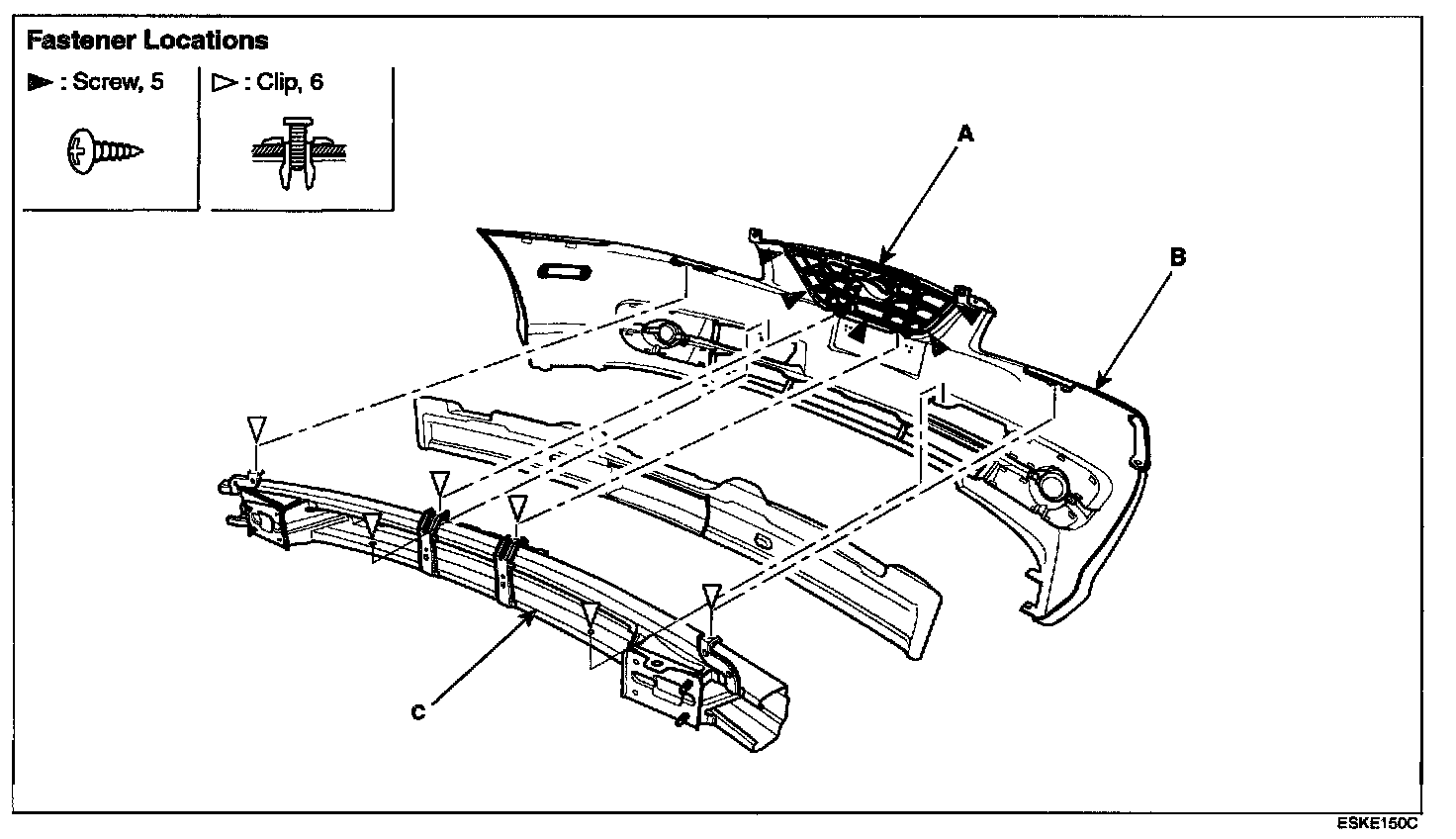 Fastener Locations

▶ : Screw, 5

▷ : Clip, 6

A

B

C

ESKE150C