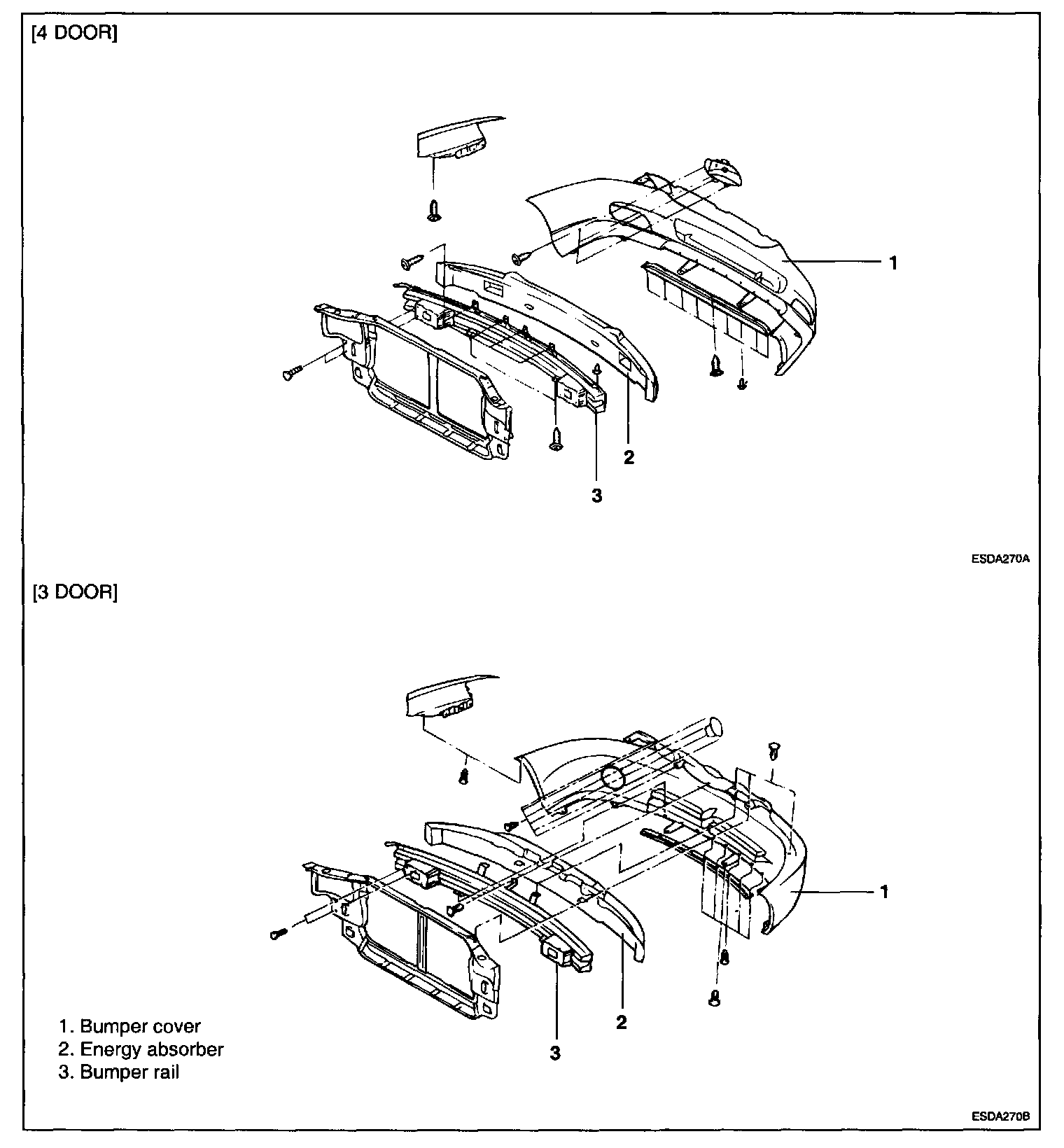 [4 DOOR]

1

2

3

ESDA270A

[3 DOOR]

1

2

3

1. Bumper cover
2. Energy absorber
3. Bumper rail

ESDA270B