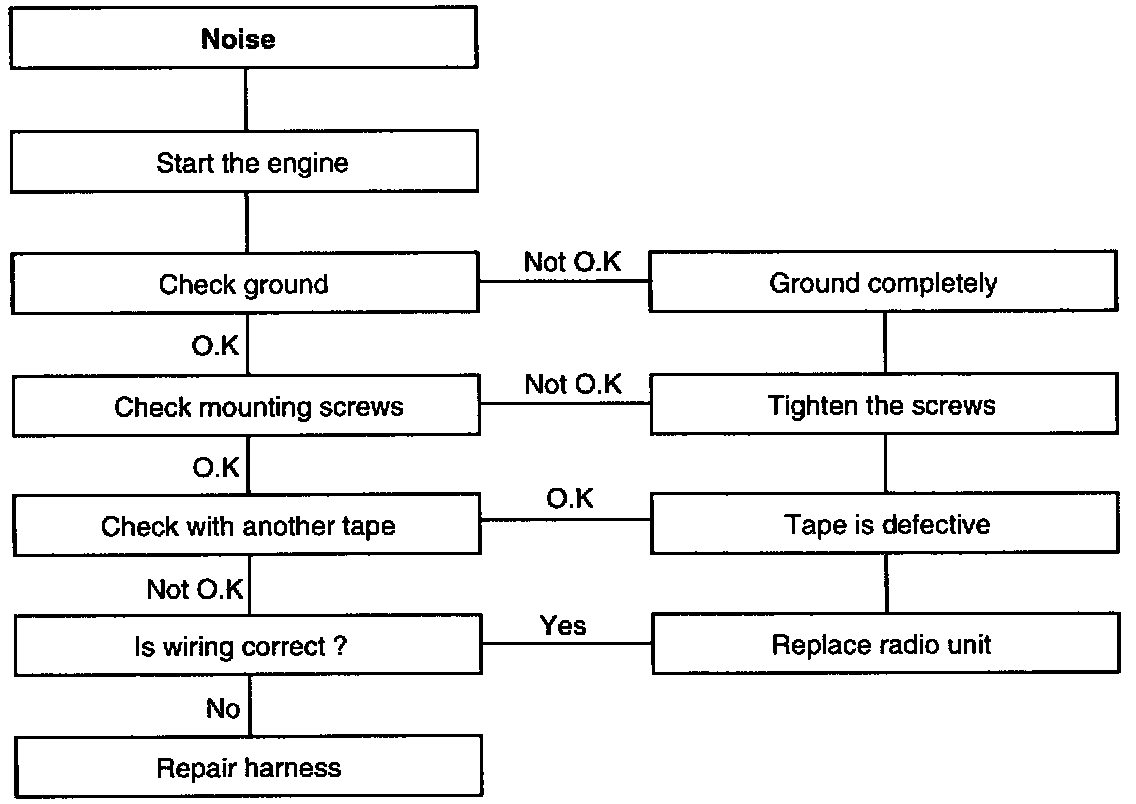 Noise

Start the engine

Check ground

Not O.K

Ground completely

O.K

Check mounting screws

Not O.K

Tighten the screws

O.K

Check with another tape

O.K

Tape is defective

Not O.K

Is wiring correct ?

Yes

Replace radio unit

No

Repair harness