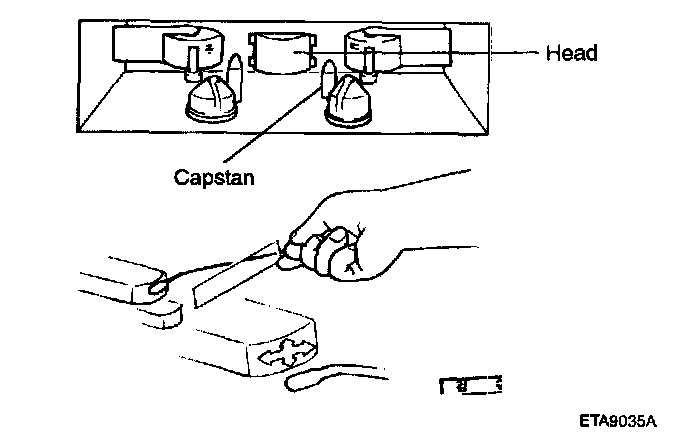 Head

Capstan

ETA9035A