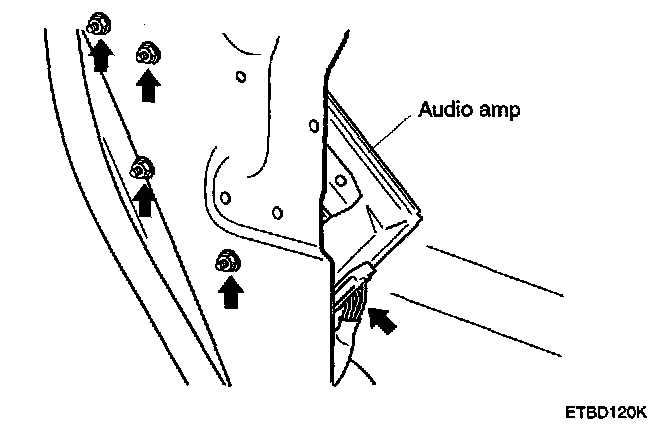 Audio amp

ETBD120K