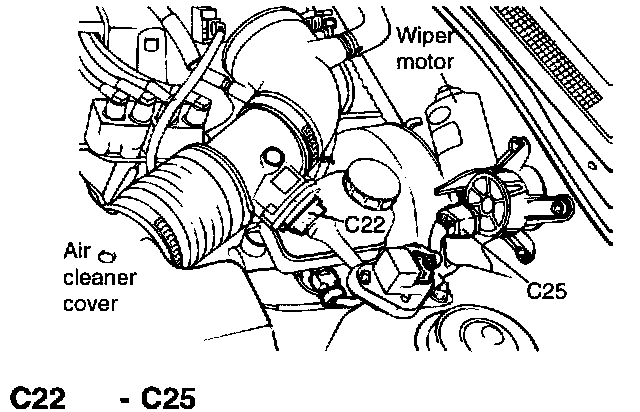 Wiper motor

C22

Air cleaner cover

C25

C22 - C25