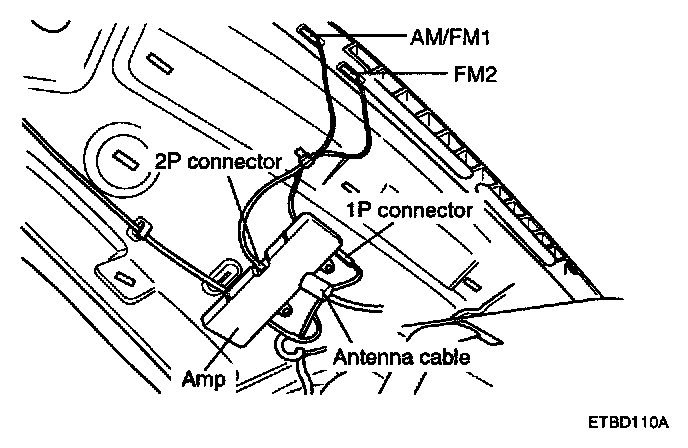 AM/FM1
FM2
2P connector
1P connector
Amp
Antenna cable
ETBD110A