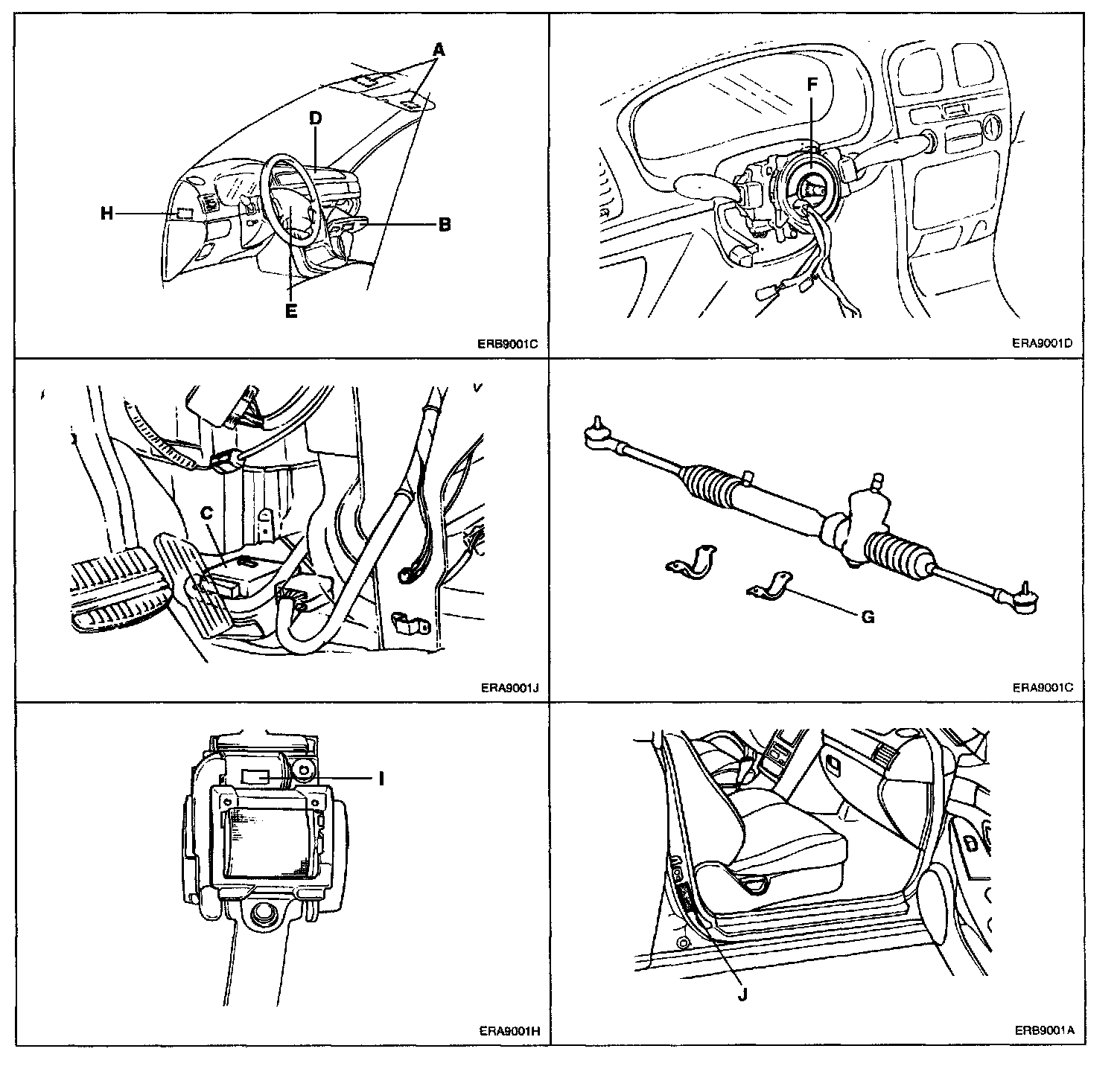 A
D
H
B
E
ERB9001C

F
ERA9001D

C
ERA9001J

G
ERA9001C

I
ERA9001H

J
ERB9001A