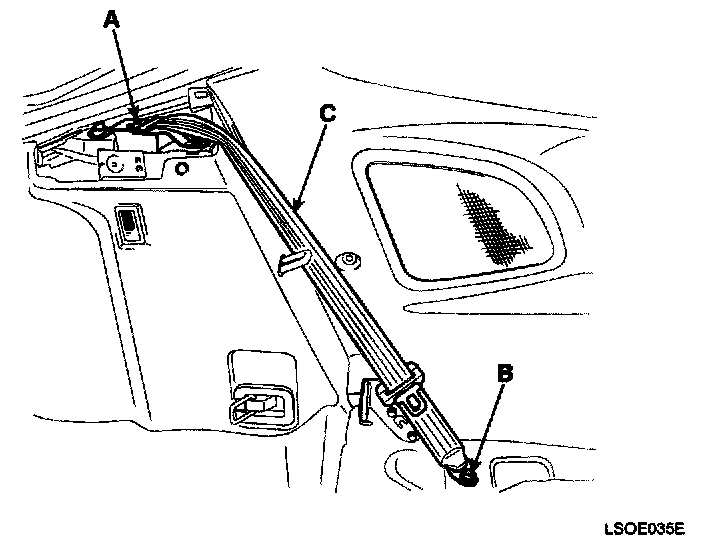 A

C

B

LSOE035E