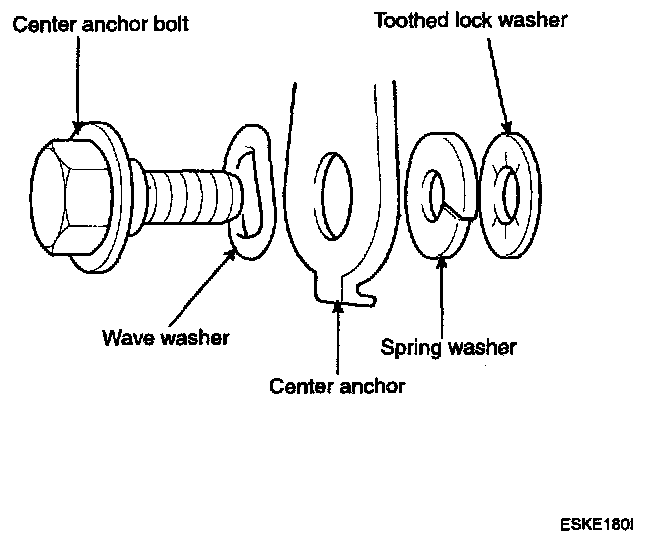 Center anchor bolt

Toothed lock washer

Wave washer

Spring washer

Center anchor

ESKE180I