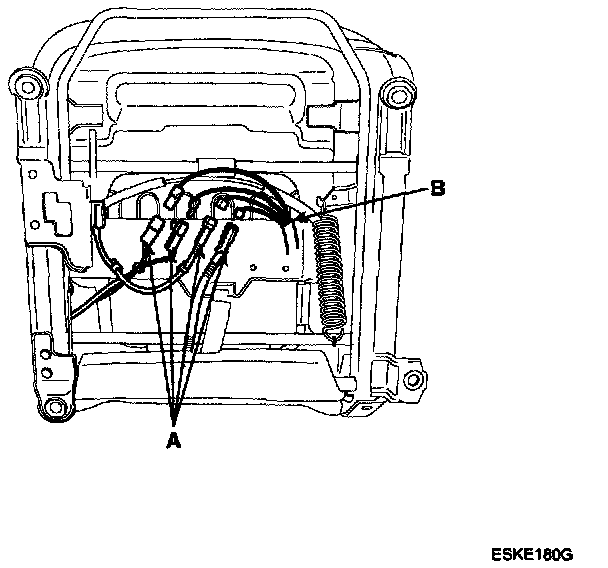 B

A

ESKE180G