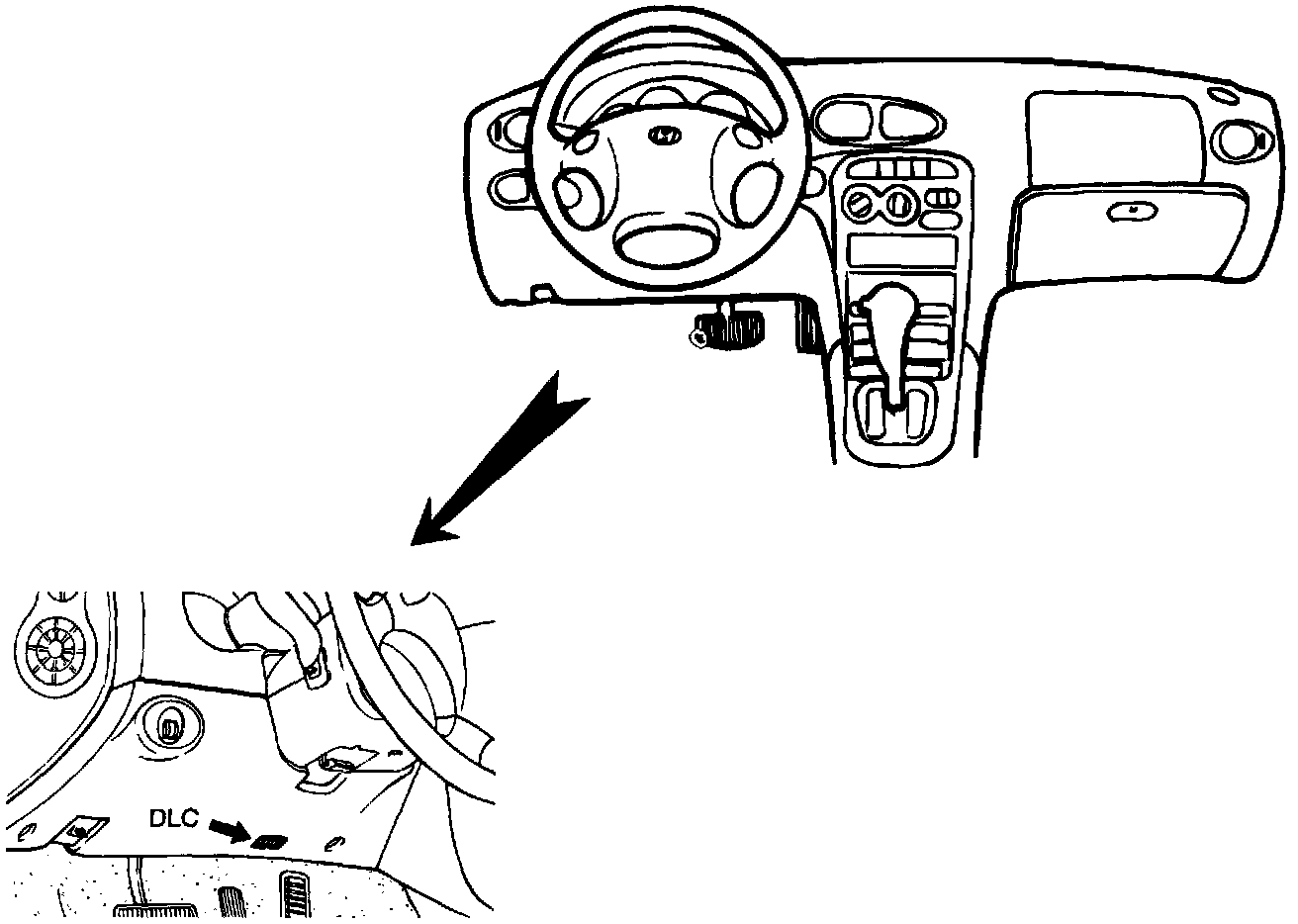 DLC