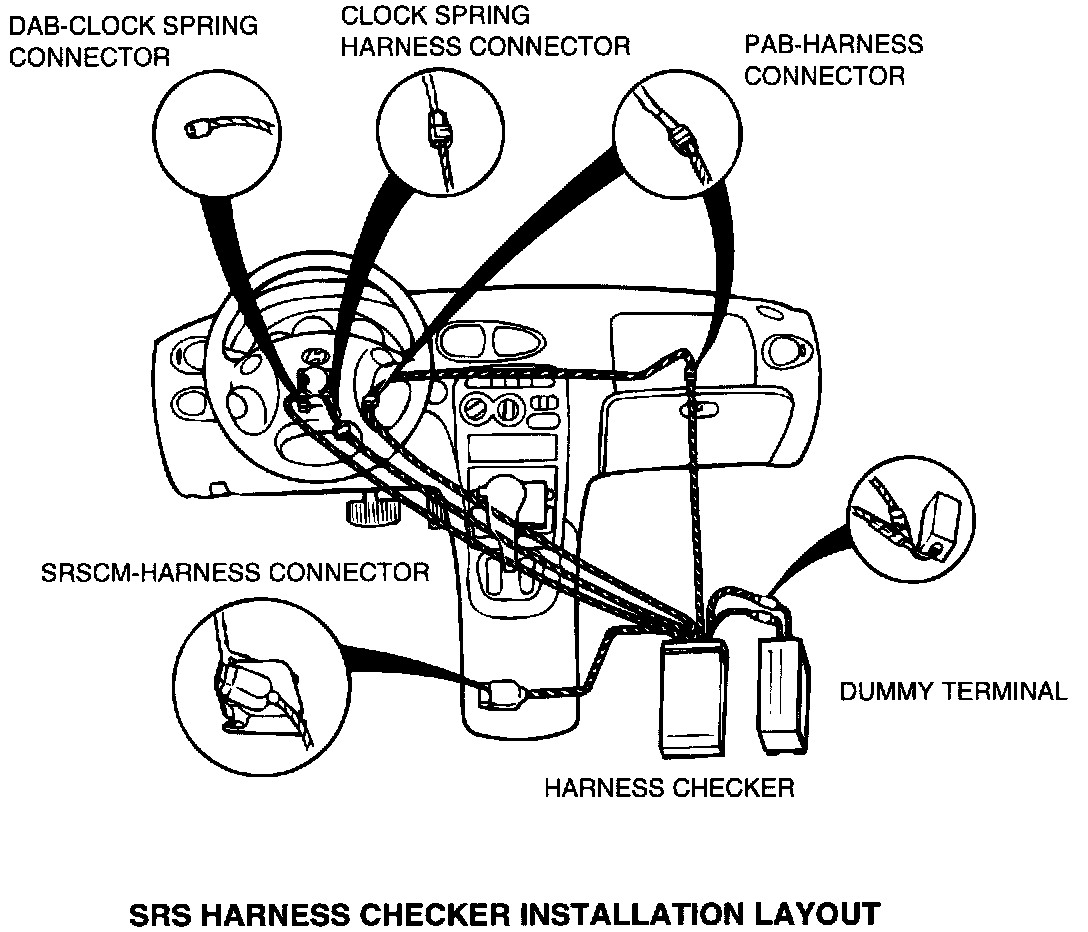 DAB-CLOCK SPRING CONNECTOR

CLOCK SPRING HARNESS CONNECTOR

PAB-HARNESS CONNECTOR

SRSCM-HARNESS CONNECTOR

DUMMY TERMINAL

HARNESS CHECKER

SRS HARNESS CHECKER INSTALLATION LAYOUT