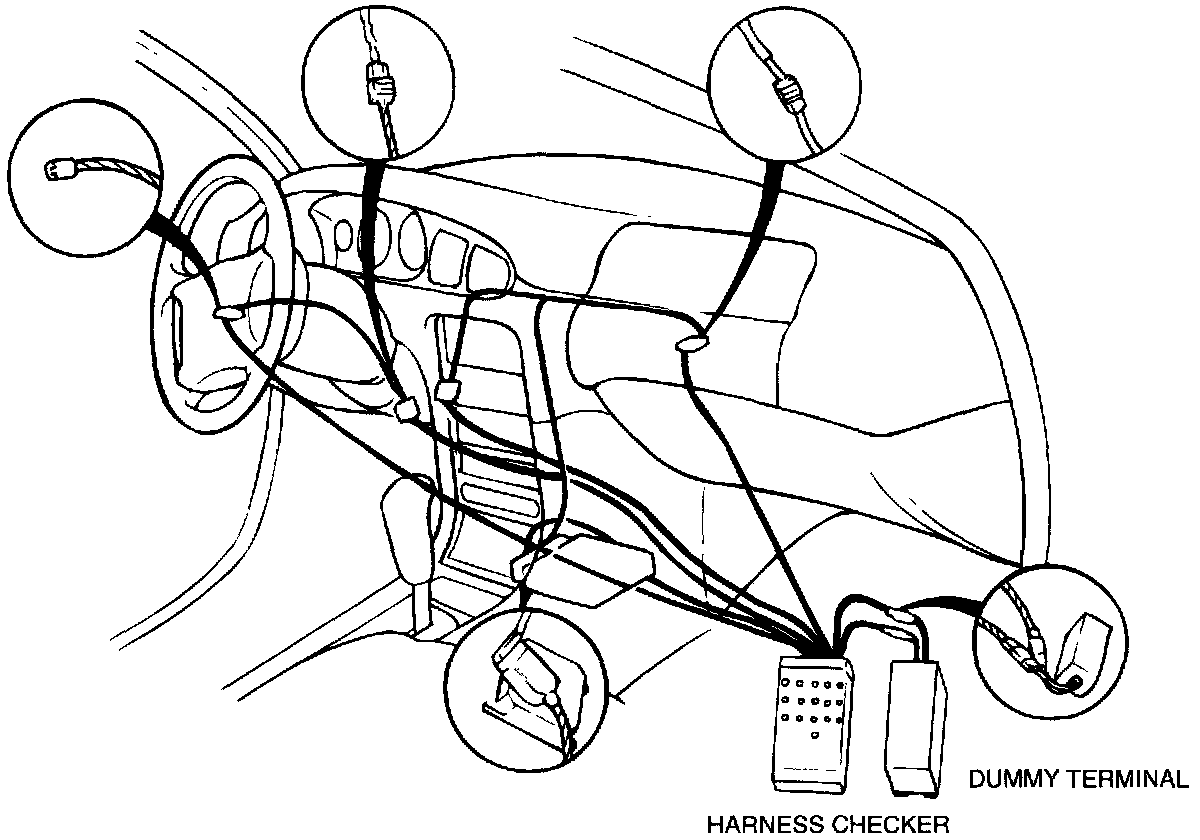 DUMMY TERMINAL

HARNESS CHECKER