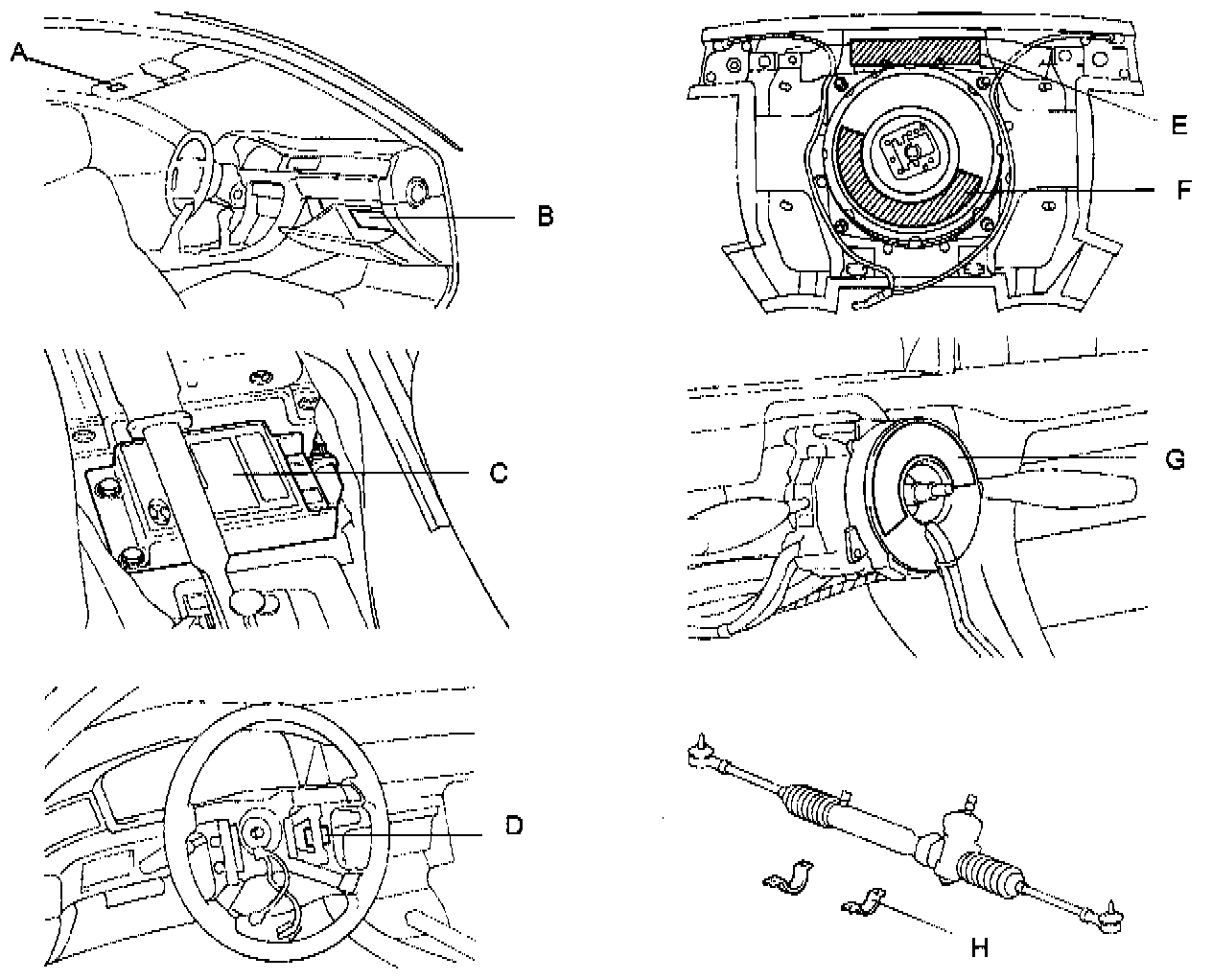 A

B

C

D

E

F

G

H