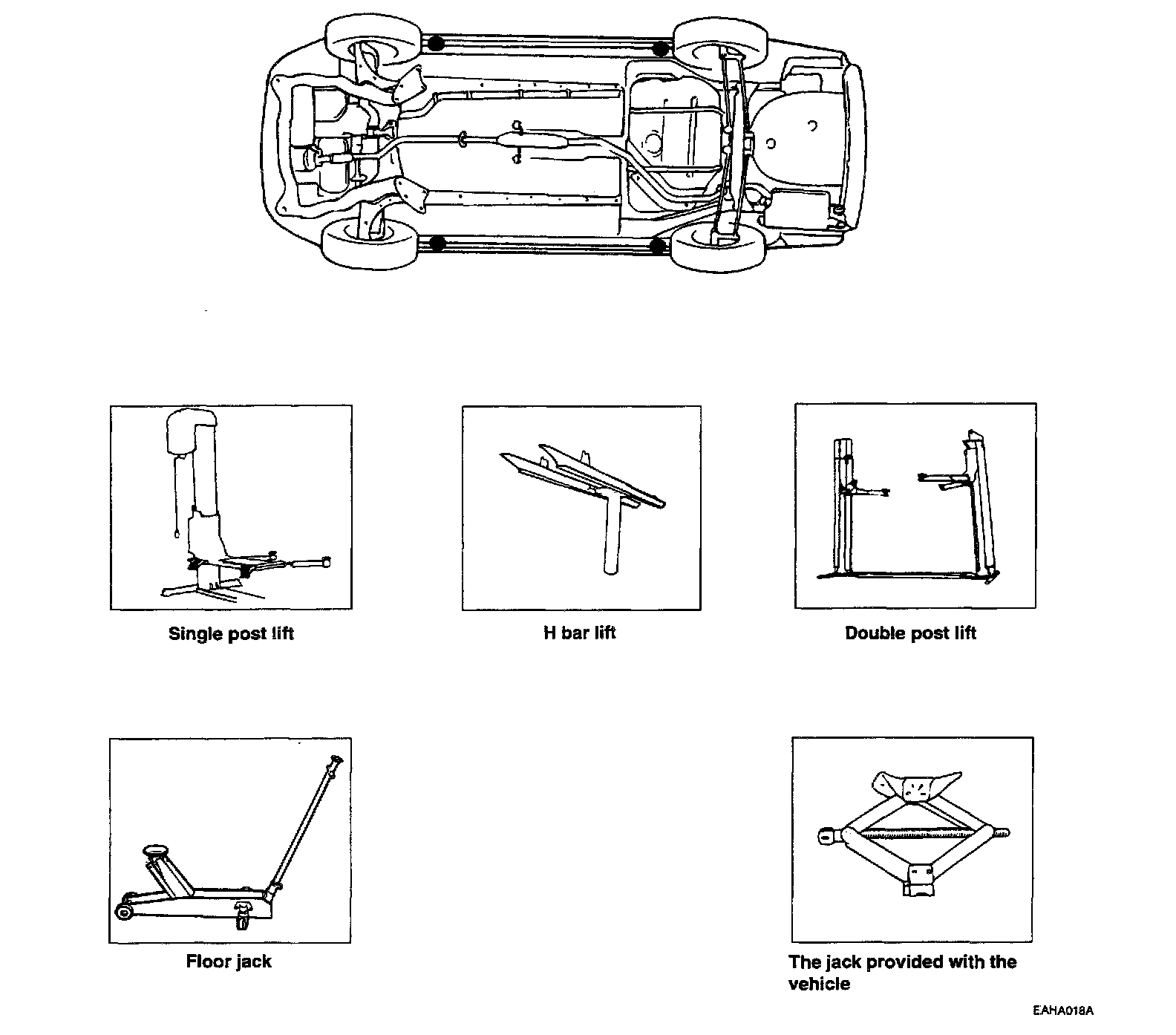 Single post lift

H bar lift

Double post lift

Floor jack

The jack provided with the vehicle

EAHA018A