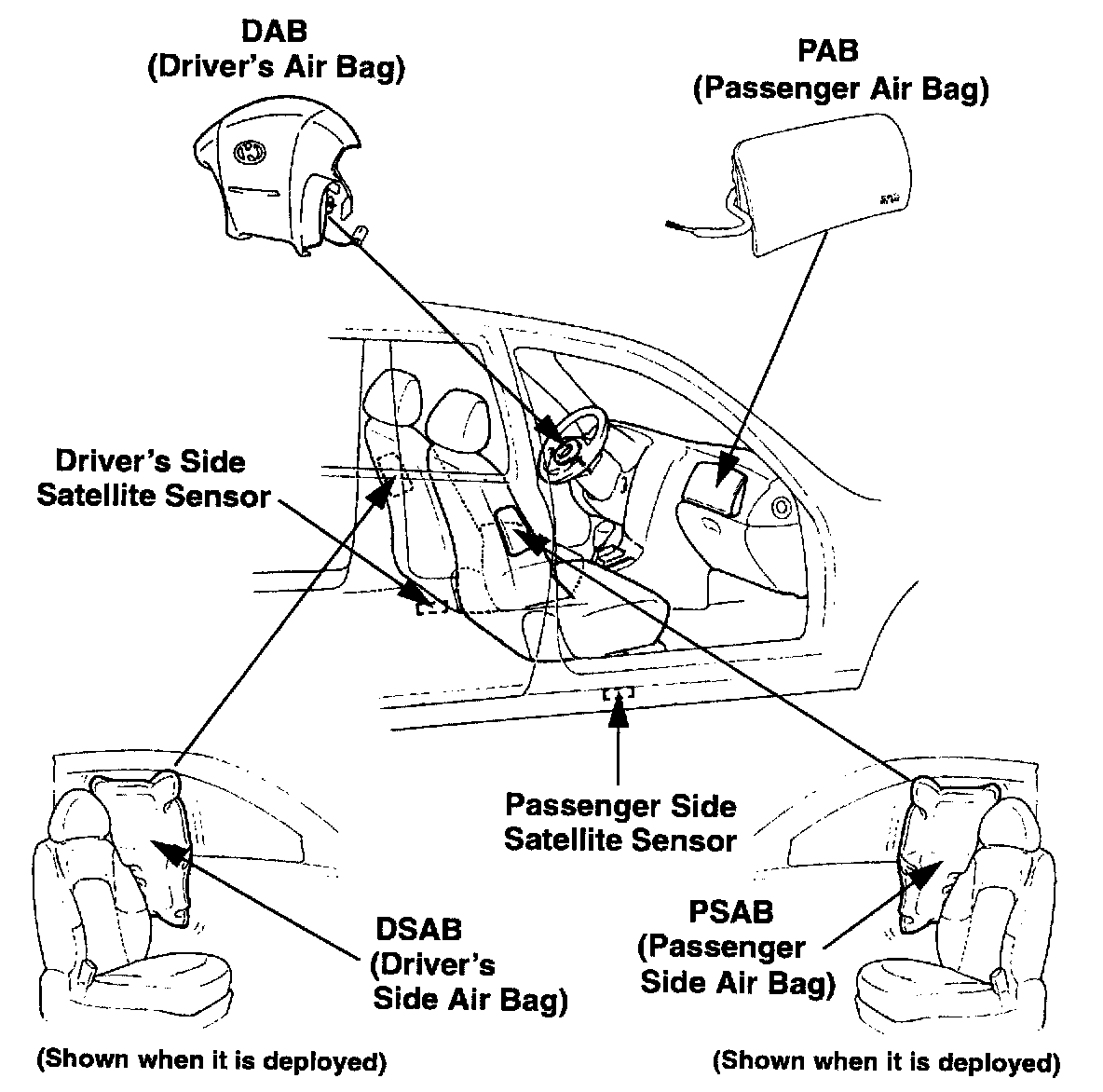 DAB
(Driver's Air Bag)

PAB
(Passenger Air Bag)

Driver's Side
Satellite Sensor

Passenger Side
Satellite Sensor

DSAB
(Driver's
Side Air Bag)

PSAB
(Passenger
Side Air Bag)

(Shown when it is deployed)

(Shown when it is deployed)