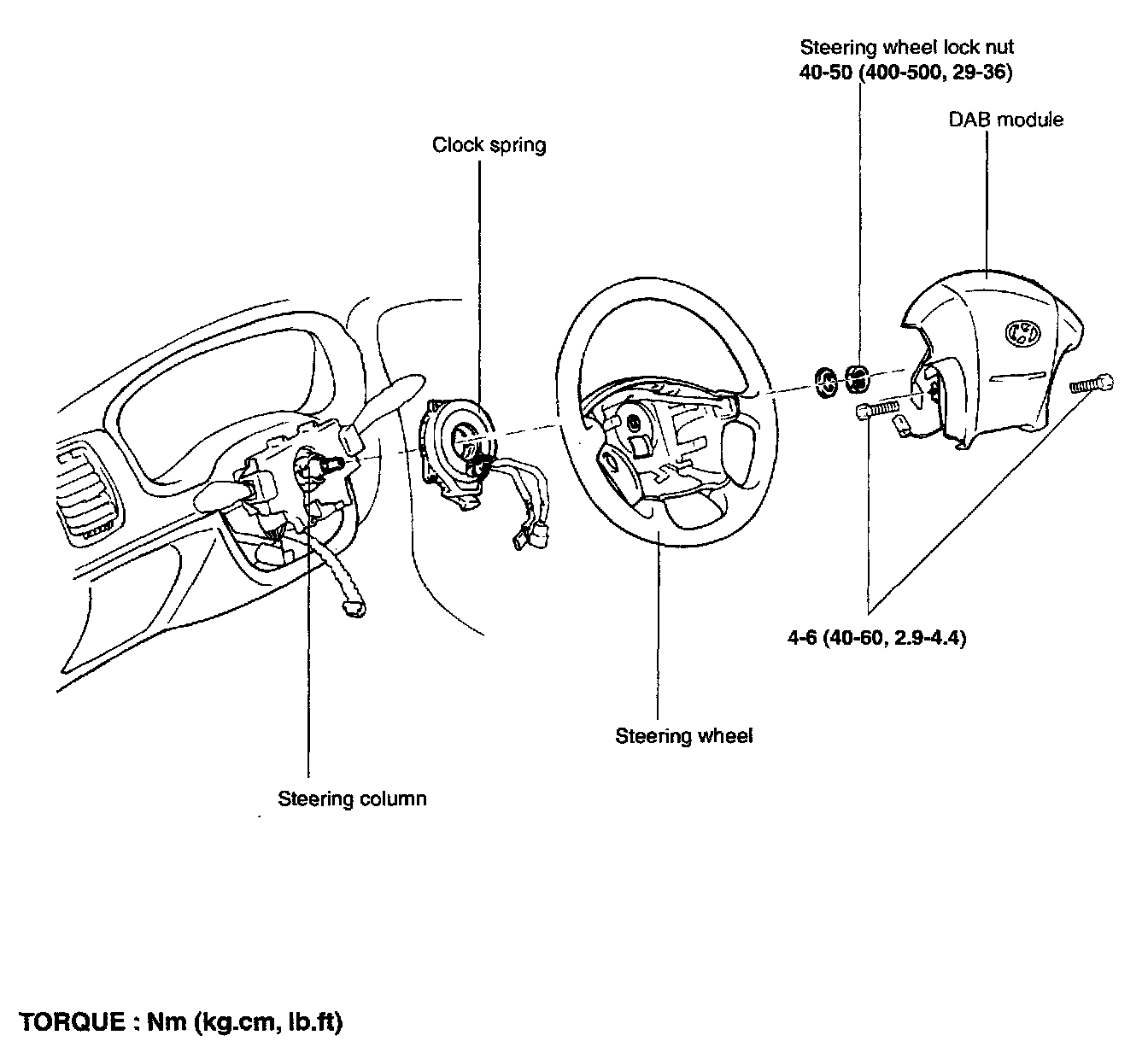 Steering wheel lock nut
40-50 (400-500, 29-36)

DAB module

Clock spring

4-6 (40-60, 2.9-4.4)

Steering wheel

Steering column

TORQUE : Nm (kg.cm, lb.ft)