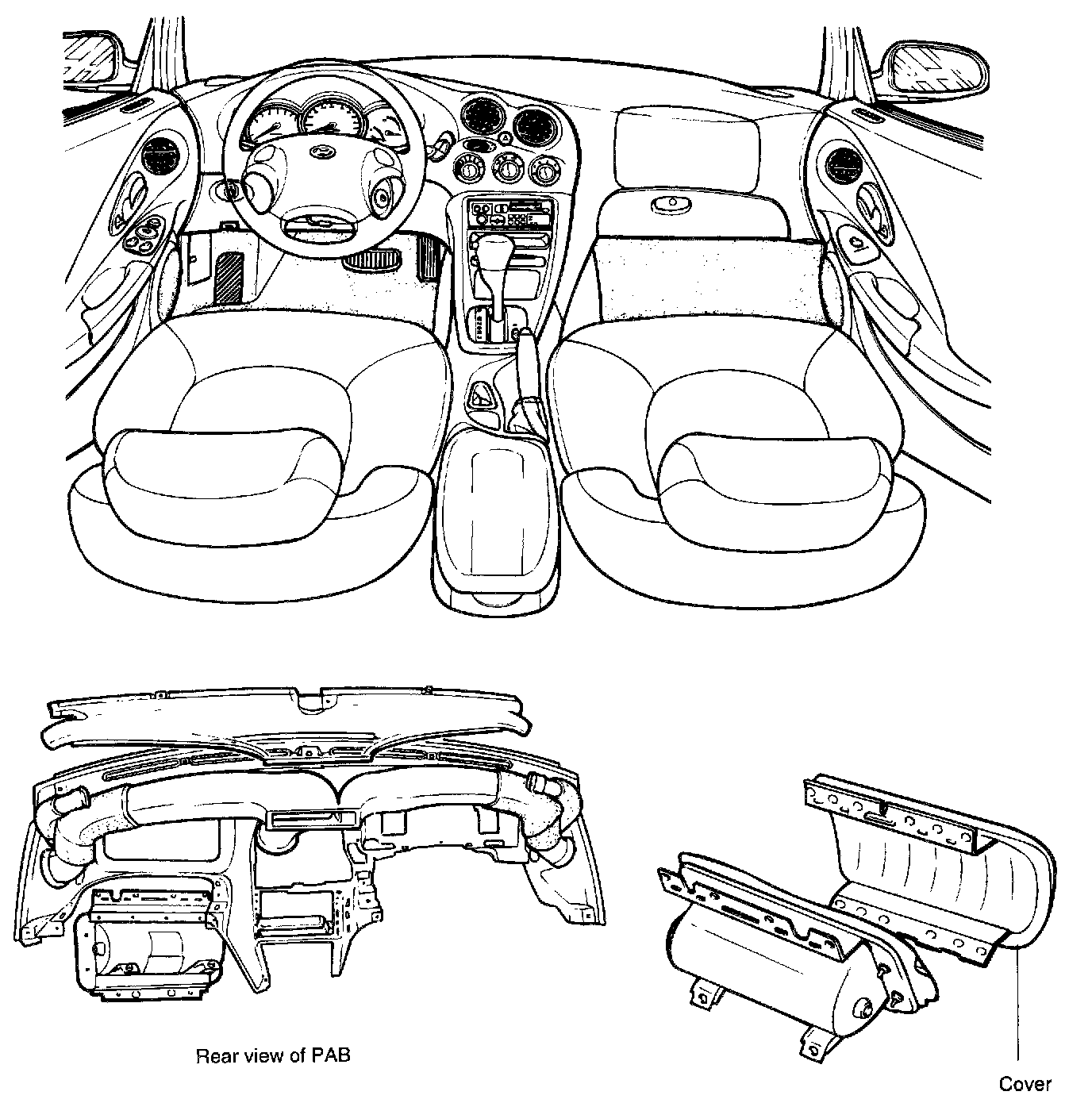 Rear view of PAB

Cover