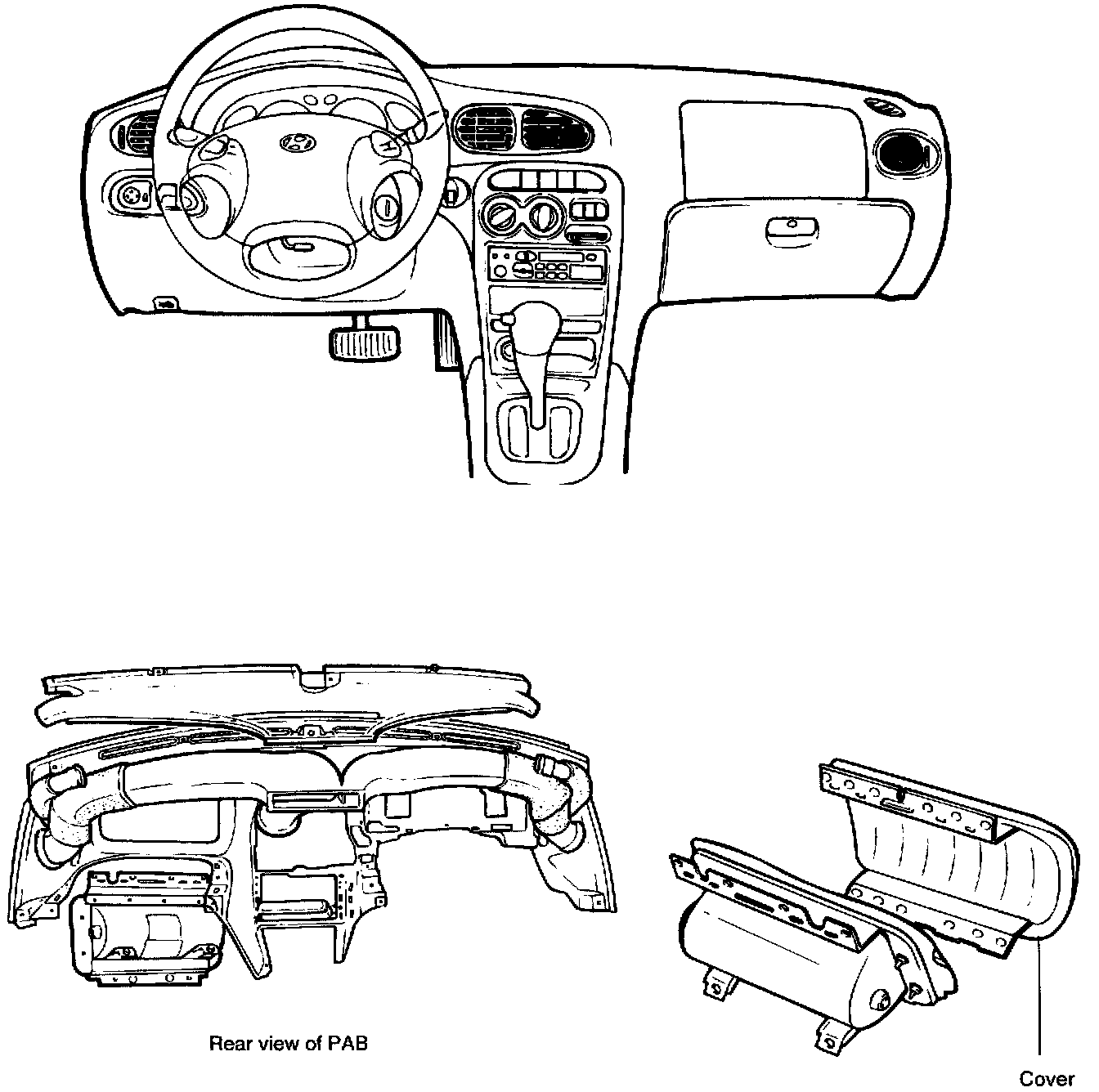 Rear view of PAB

Cover