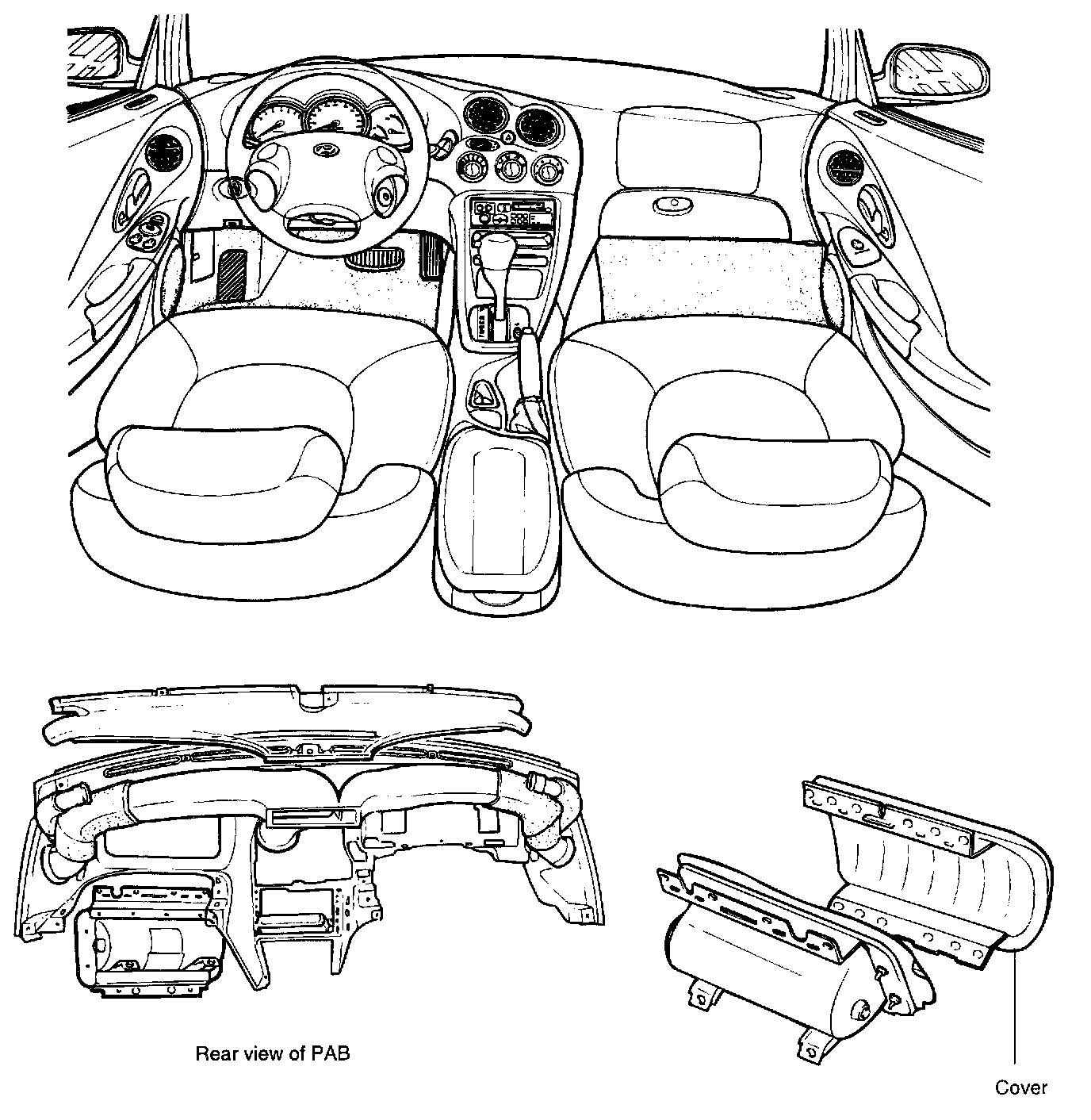 Rear view of PAB

Cover