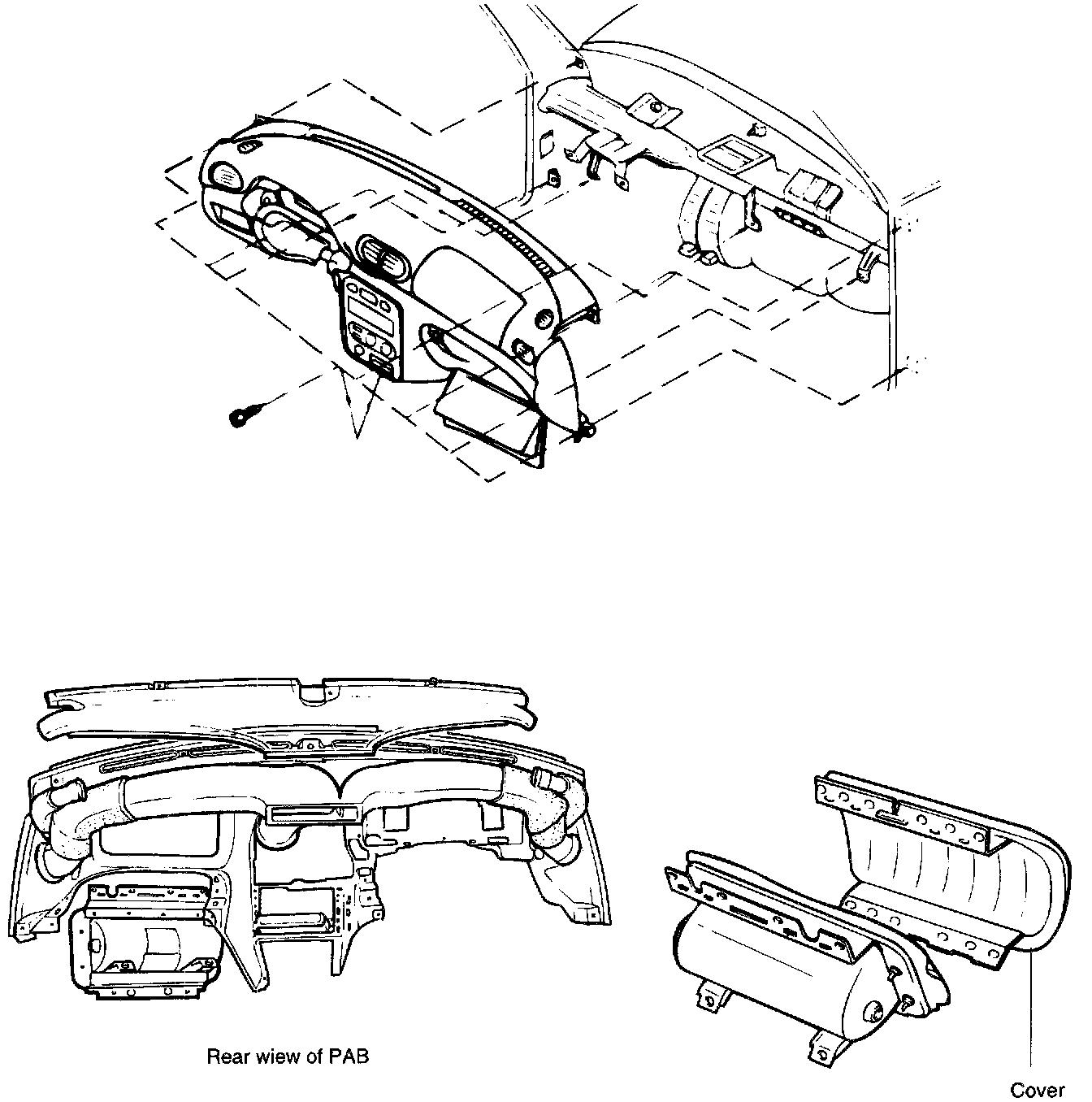 Rear wiew of PAB

Cover