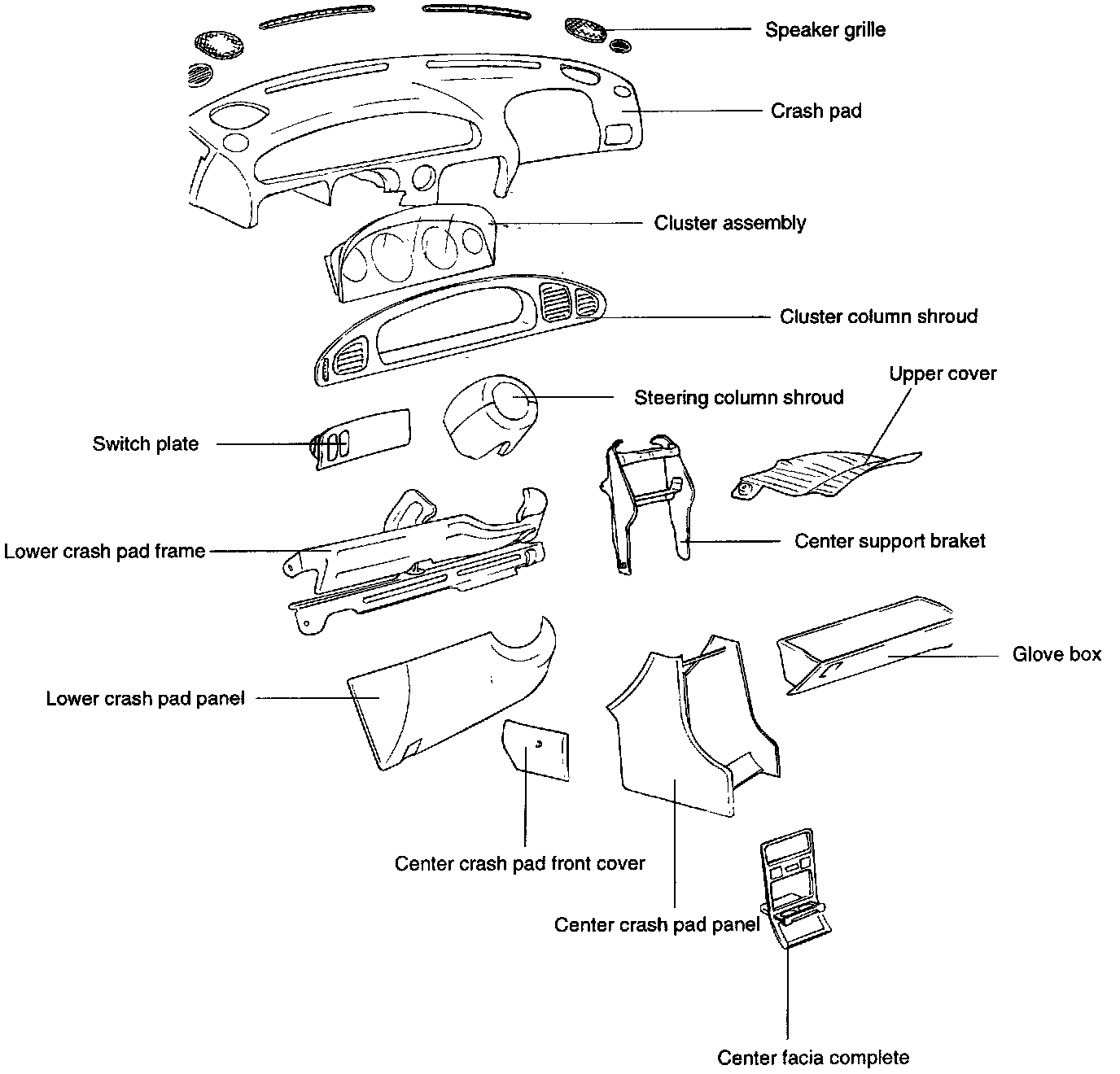 Speaker grille

Crash pad

Cluster assembly

Cluster column shroud

Upper cover

Steering column shroud

Switch plate

Lower crash pad frame

Center support braket

Glove box

Lower crash pad panel

Center crash pad front cover

Center crash pad panel

Center facia complete