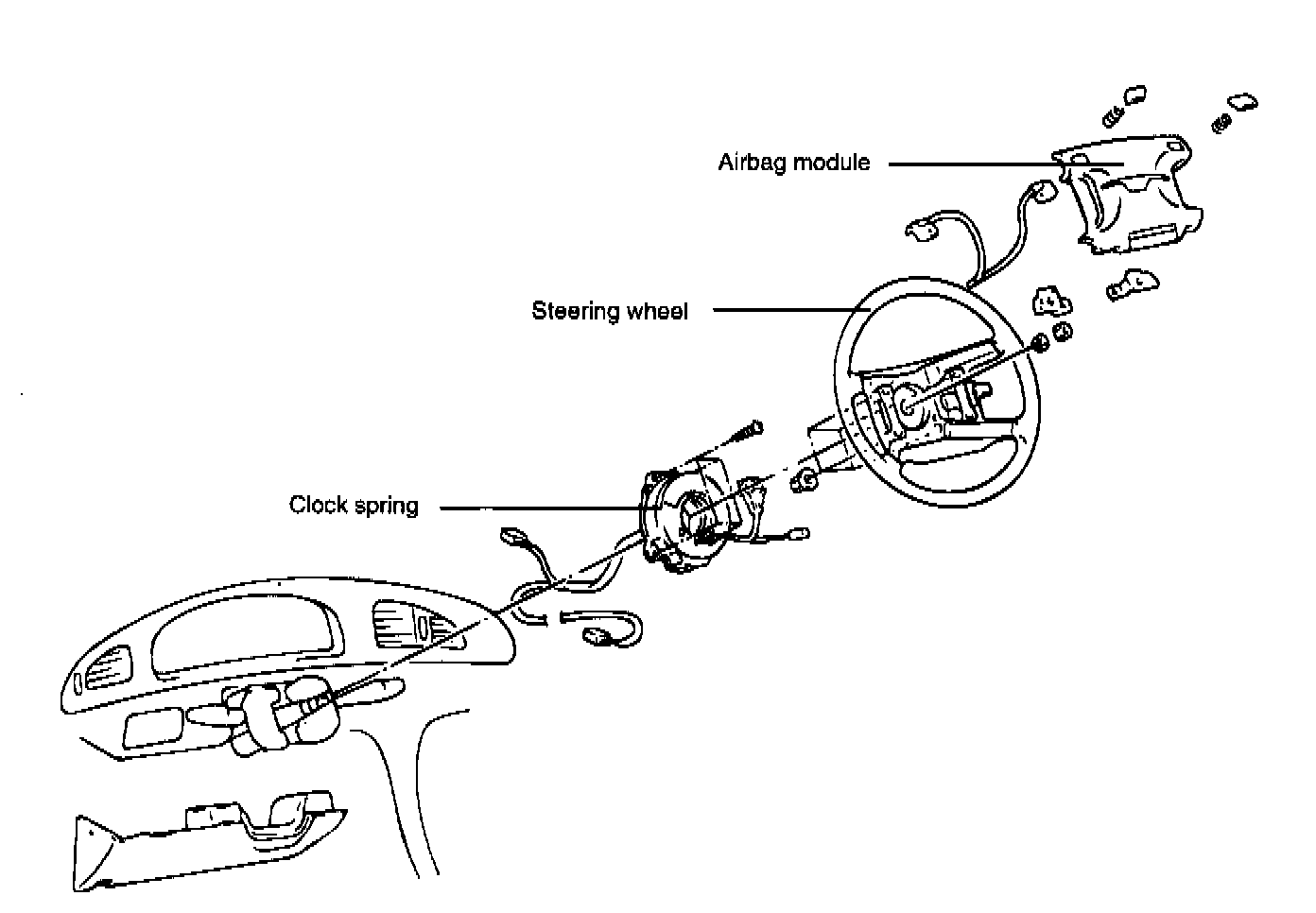 Airbag module

Steering wheel

Clock spring