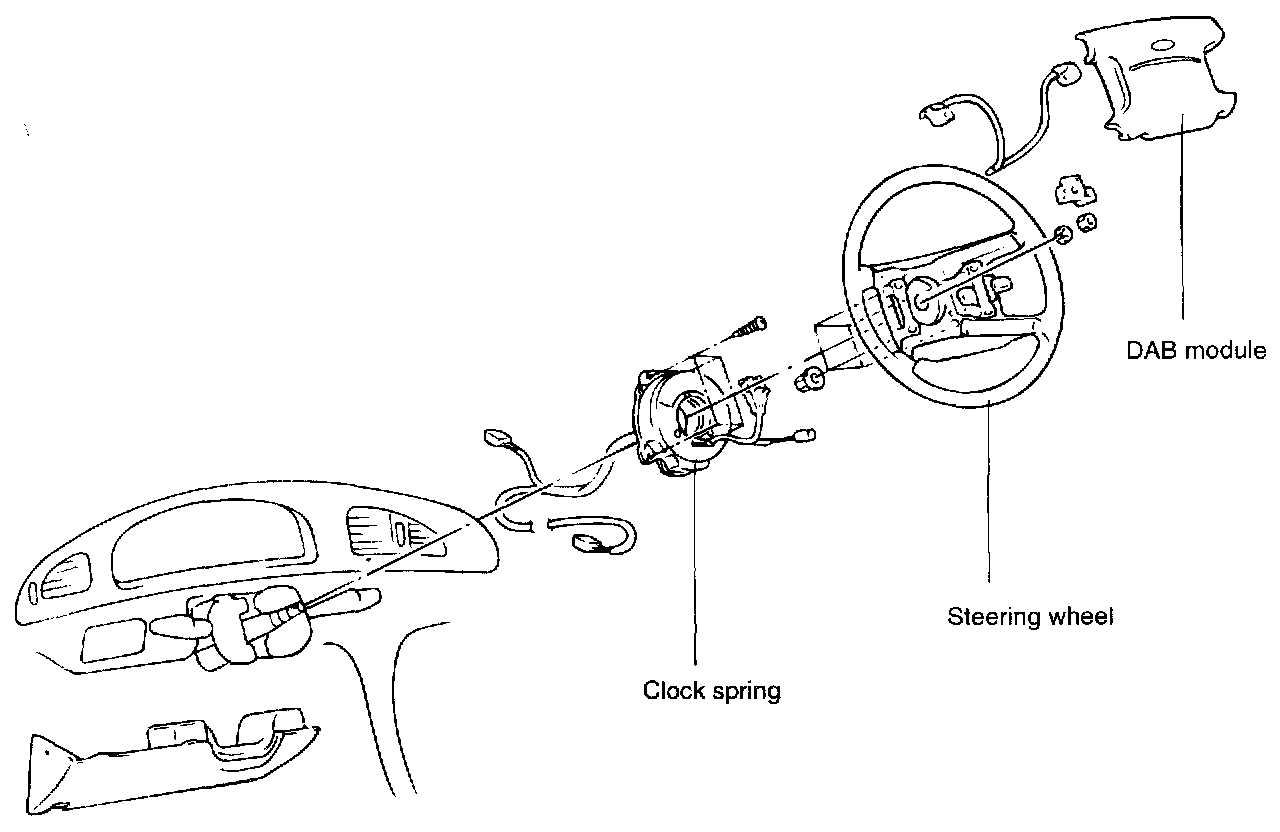 DAB module

Steering wheel

Clock spring