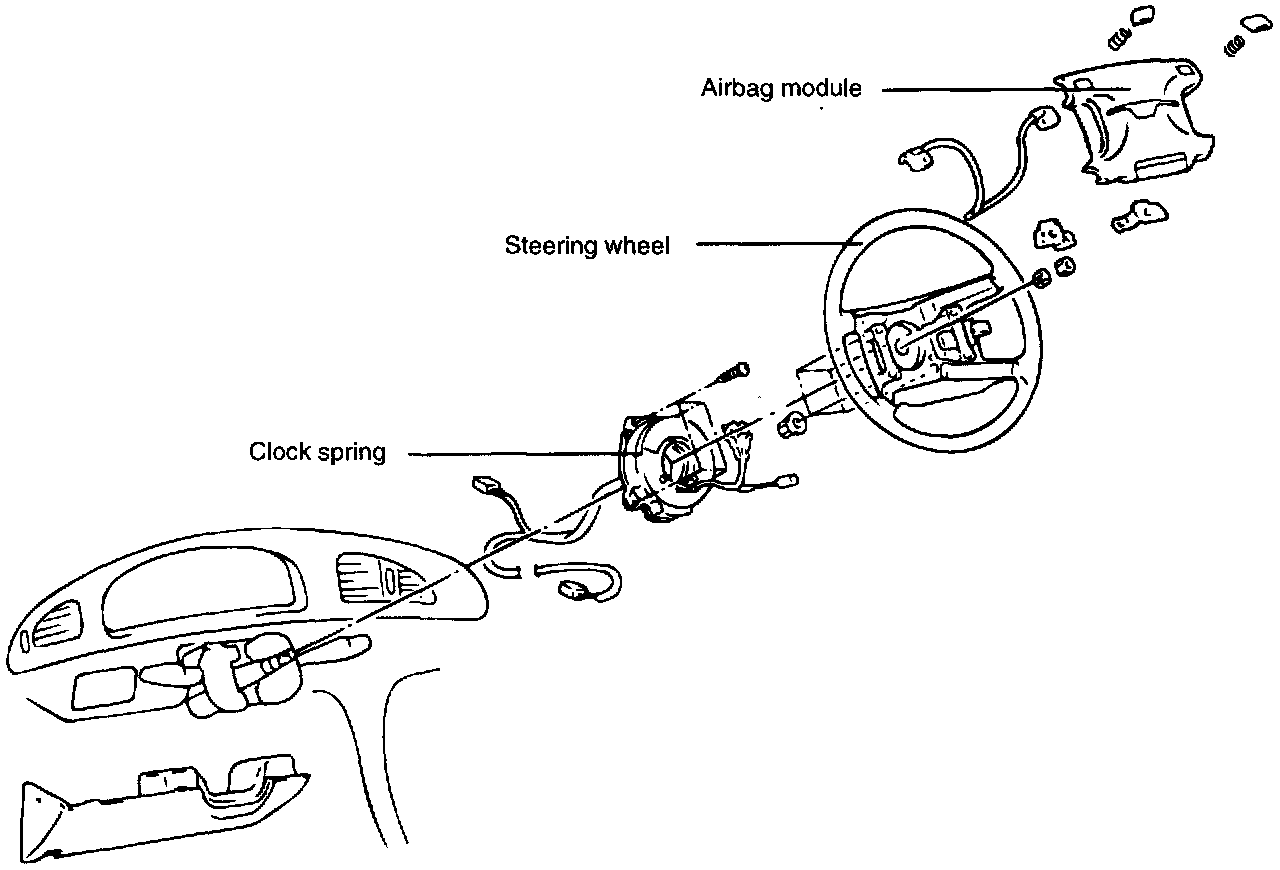 Airbag module

Steering wheel

Clock spring