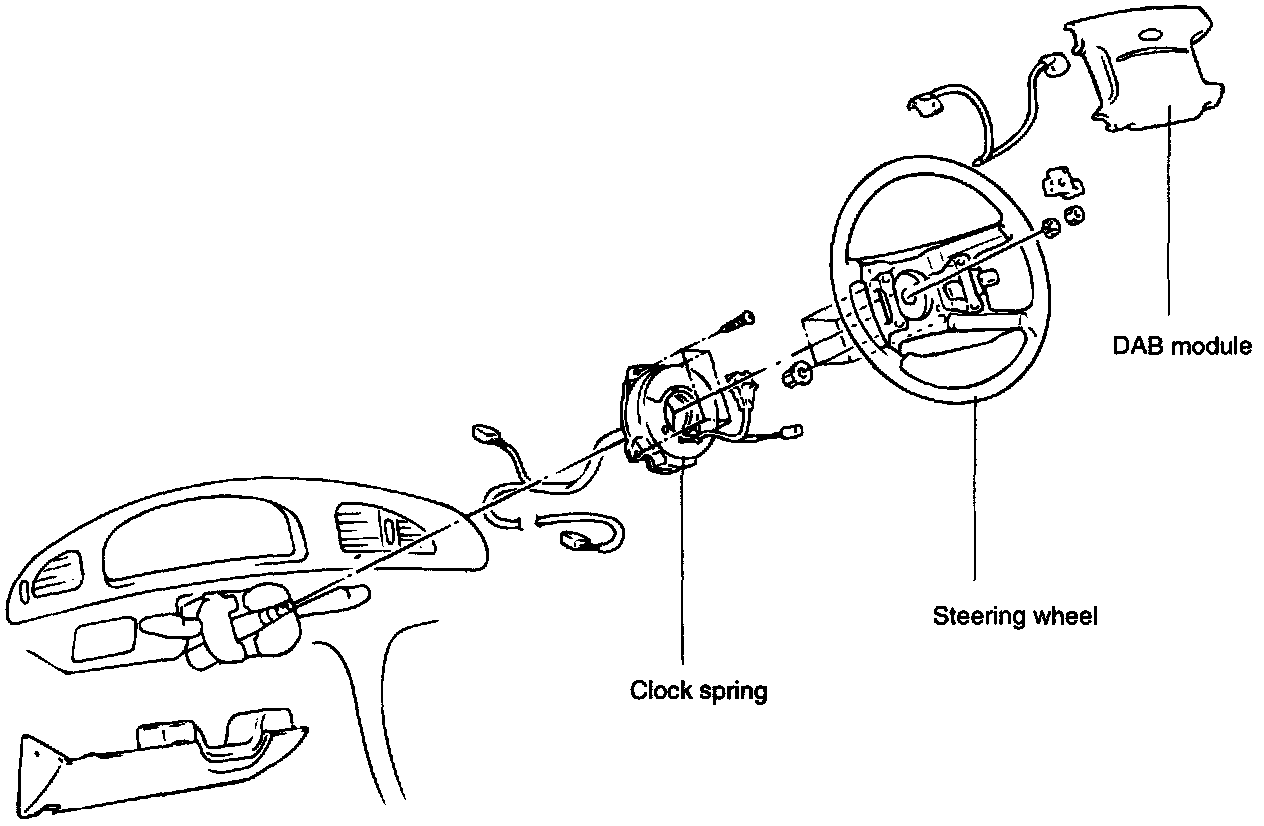 DAB module

Steering wheel

Clock spring