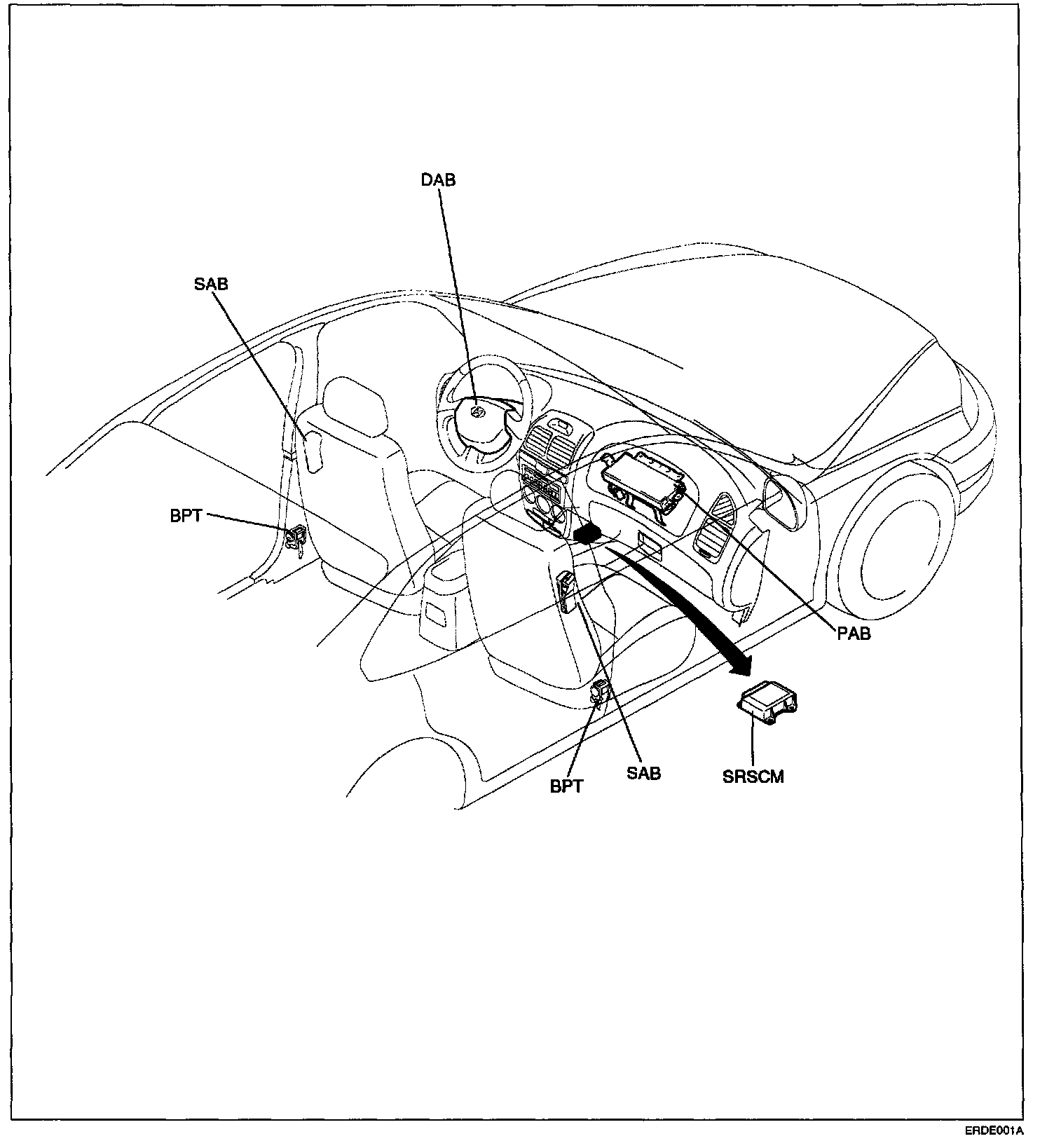 DAB

SAB

BPT

PAB

BPT

SAB

SRSCM

ERDE001A