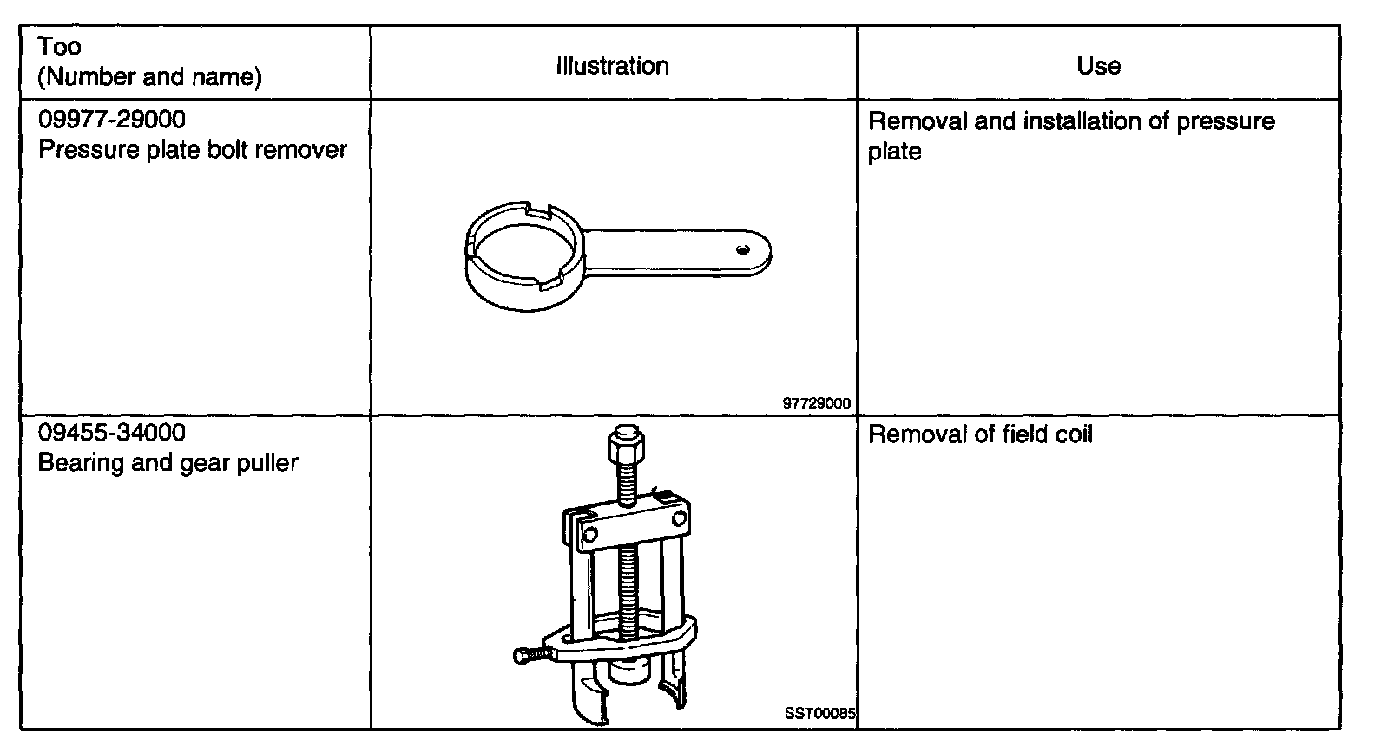 | Too (Number and name) | Illustration | Use |
|---|---|---|
| 09977-29000 Pressure plate bolt remover | 97729000 | Removal and installation of pressure plate |
| 09455-34000 Bearing and gear puller | SST00085 | Removal of field coil |