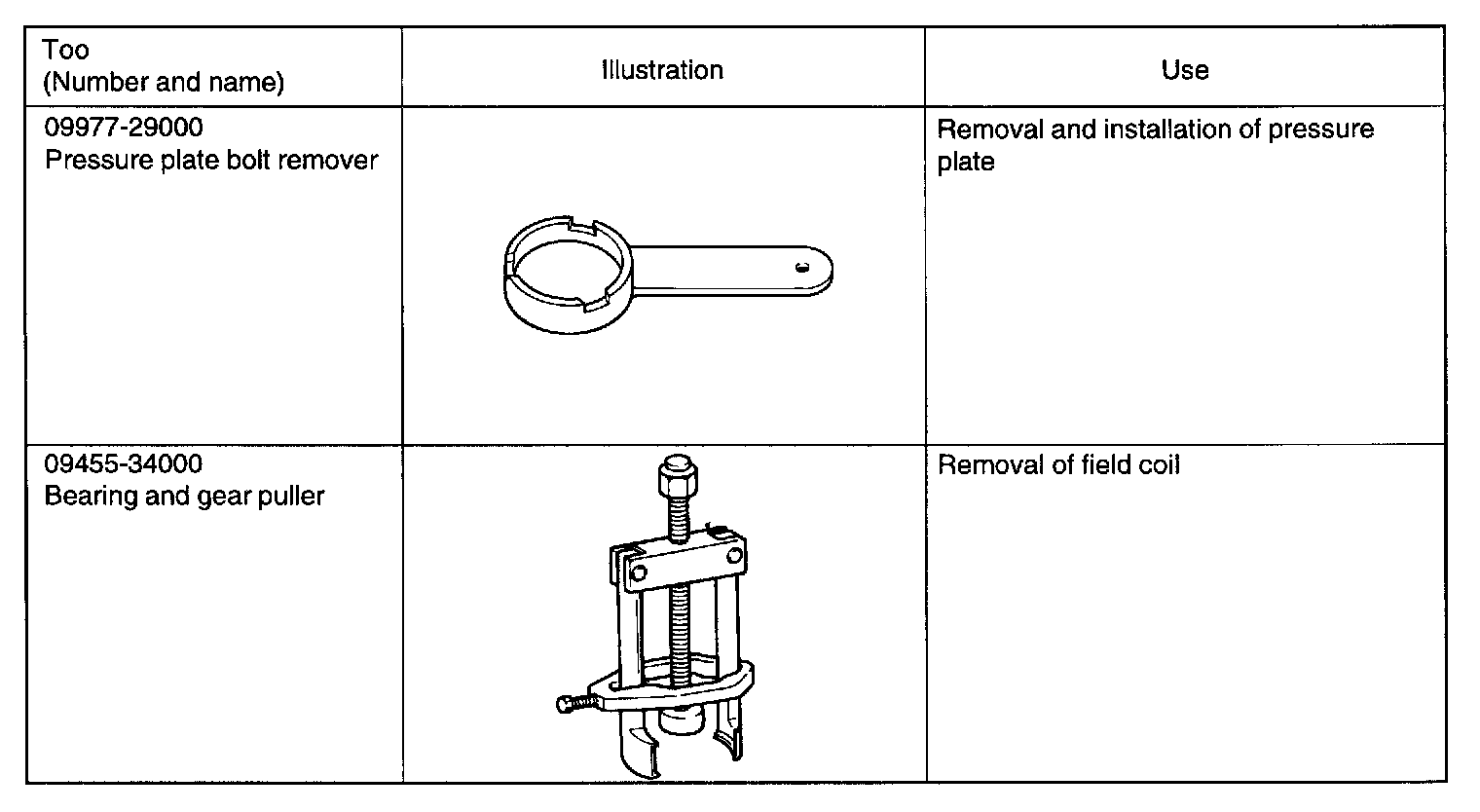 | Too (Number and name) | Illustration | Use |
|---|---|---|
| 09977-29000 Pressure plate bolt remover | | Removal and installation of pressure plate |
| 09455-34000 Bearing and gear puller | | Removal of field coil |