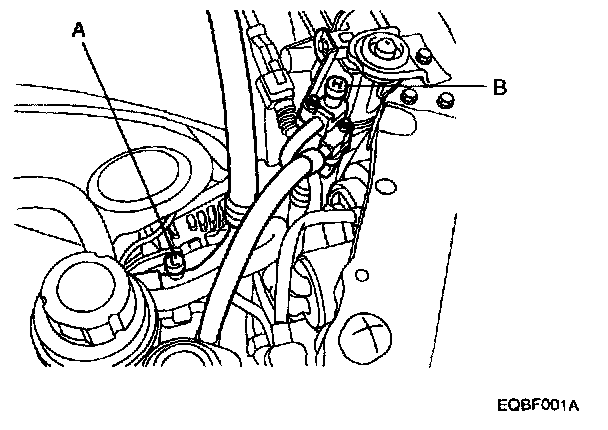 A

B

EQBF001A