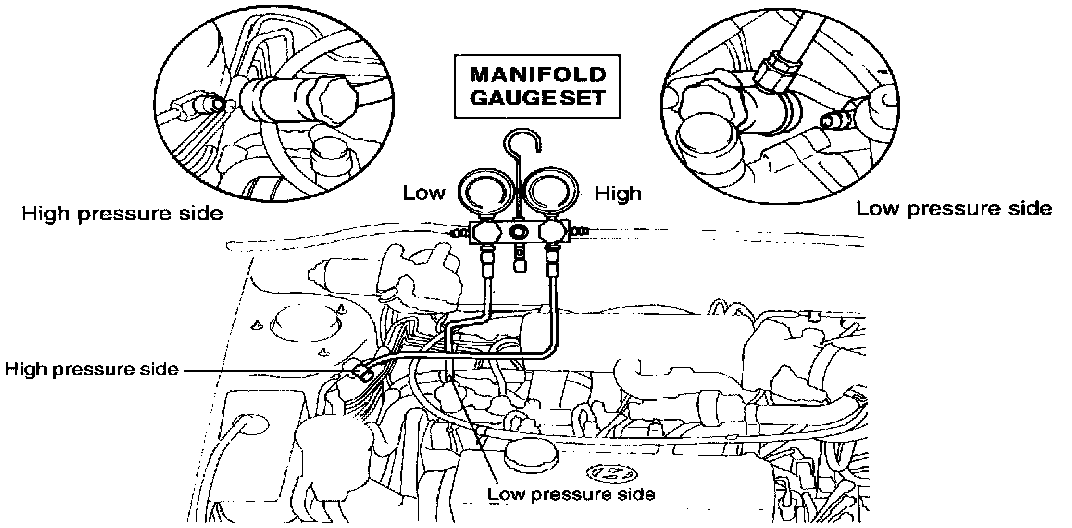 MANIFOLD GAUGE SET

Low

High

High pressure side

Low pressure side

High pressure side

Low pressure side