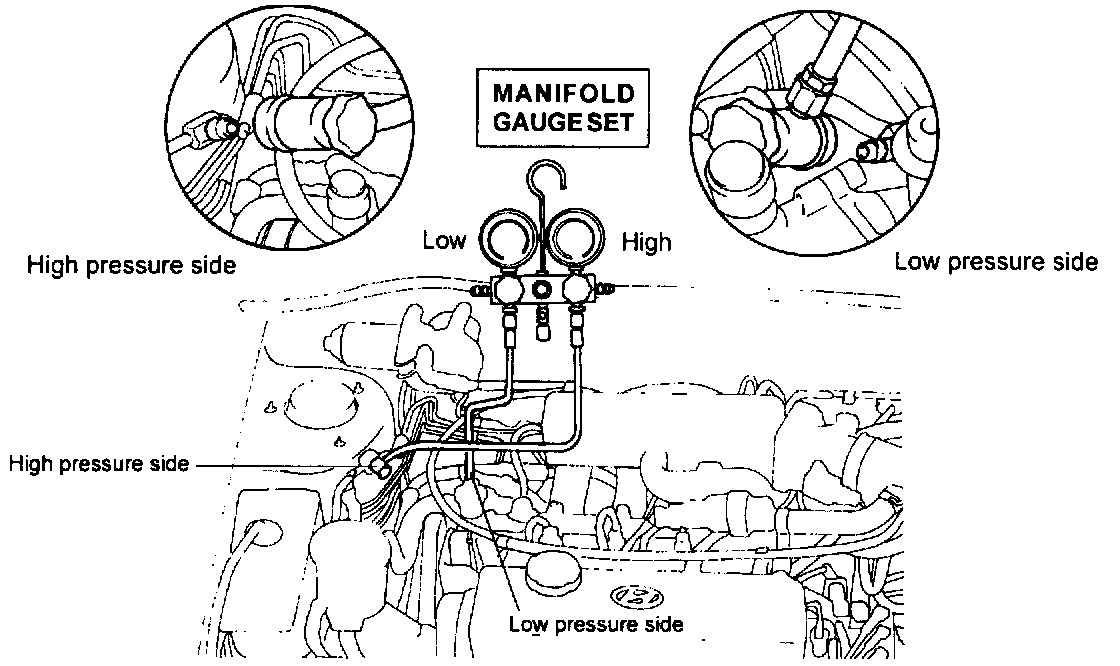 MANIFOLD GAUGE SET

Low

High

High pressure side

Low pressure side

High pressure side

Low pressure side