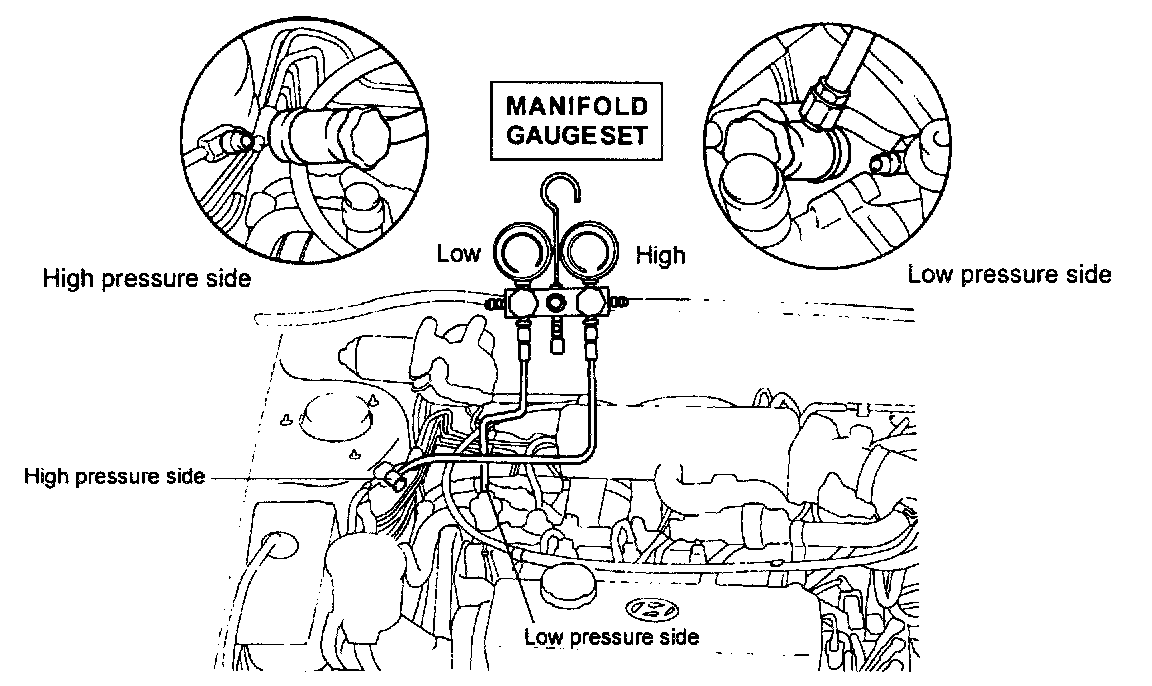 MANIFOLD GAUGE SET

Low

High

High pressure side

Low pressure side

High pressure side

Low pressure side